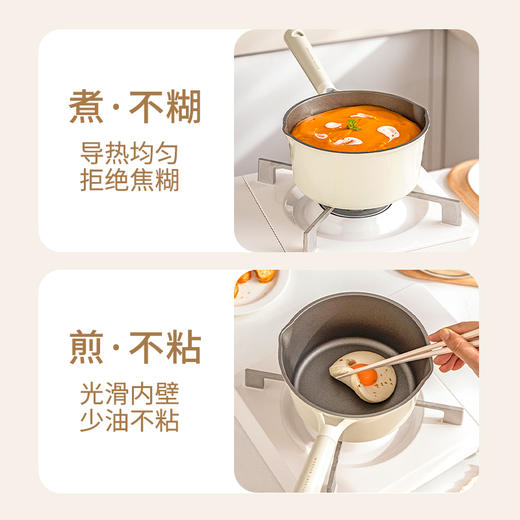 煮·不糊

导热均匀
拒绝焦糊

煎·不粘

光滑内壁
少油不粘