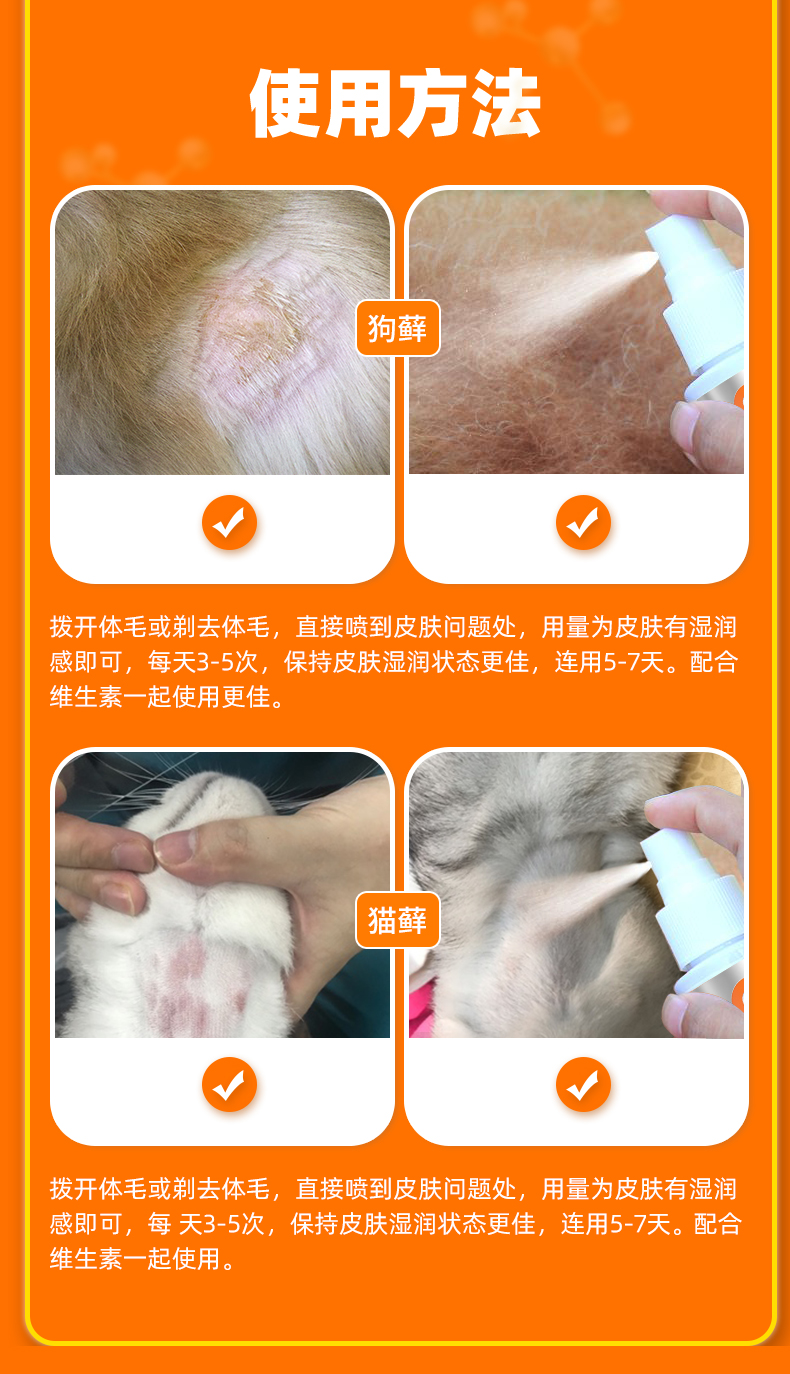 使用方法

狗藓

拨开体毛或剃去体毛，直接喷到皮肤问题处，用量为皮肤有湿润感即可，每天3-5次，保持皮肤湿润状态更佳，连用5-7天。配合维生素一起使用更佳。

猫藓

拨开体毛或剃去体毛，直接喷到皮肤问题处，用量为皮肤有湿润感即可，每 天3-5次，保持皮肤湿润状态更佳，连用5-7天。配合维生素一起使用。