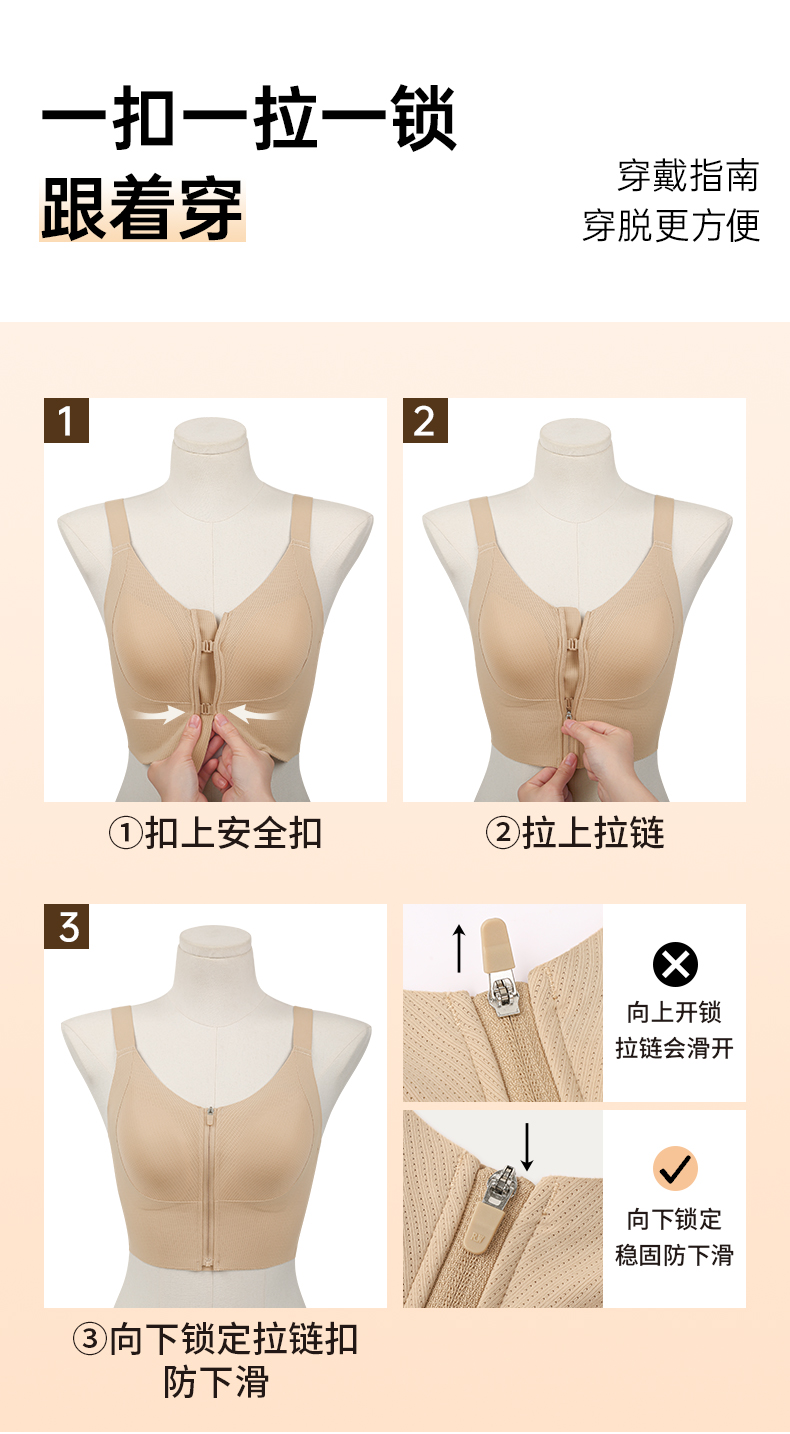 一扣一拉一锁
跟着穿

穿戴指南
穿脱更方便

1

①扣上安全扣

2

②拉上拉链

3

③向下锁定拉链扣
防下滑

向上开锁
拉链会滑开

向下锁定
稳固防下滑