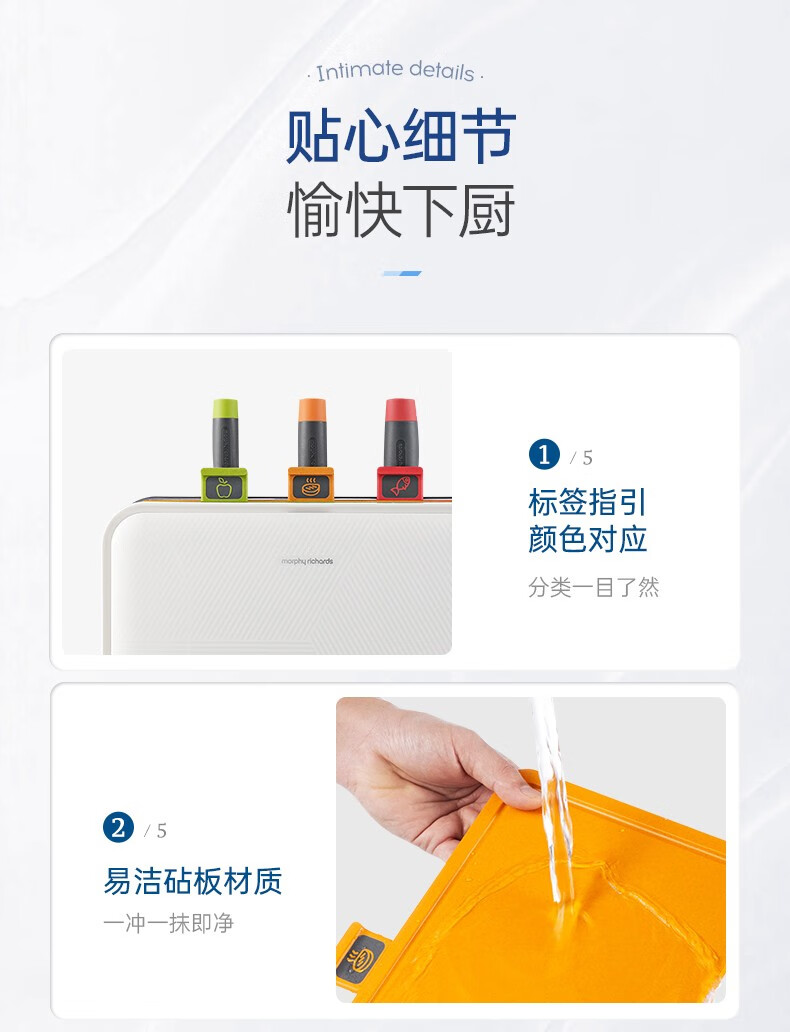 · Intimate details ·

贴心细节
愉快下厨

morphy richards

1 / 5
标签指引
颜色对应
分类一目了然

2 / 5
易洁砧板材质
一冲一抹即净