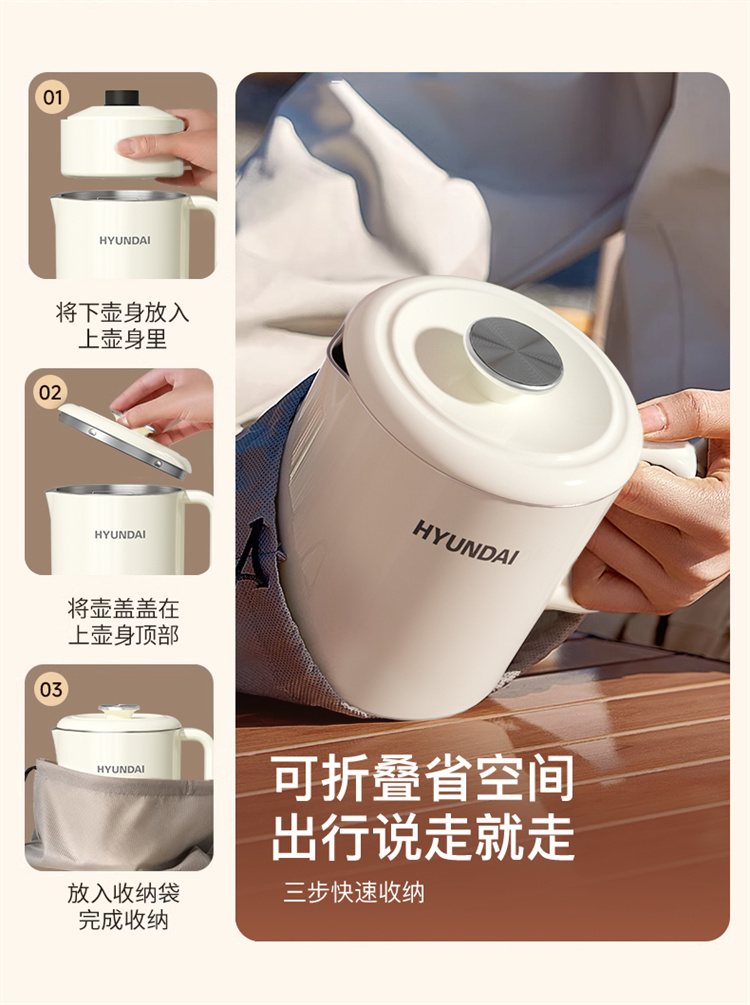 01

HYUNDAI

将下壶身放入上壶身里

02

HYUNDAI

将壶盖盖在上壶身顶部

03

HYUNDAI

放入收纳袋完成收纳

HYUNDAI

可折叠省空间
出行说走就走

三步快速收纳