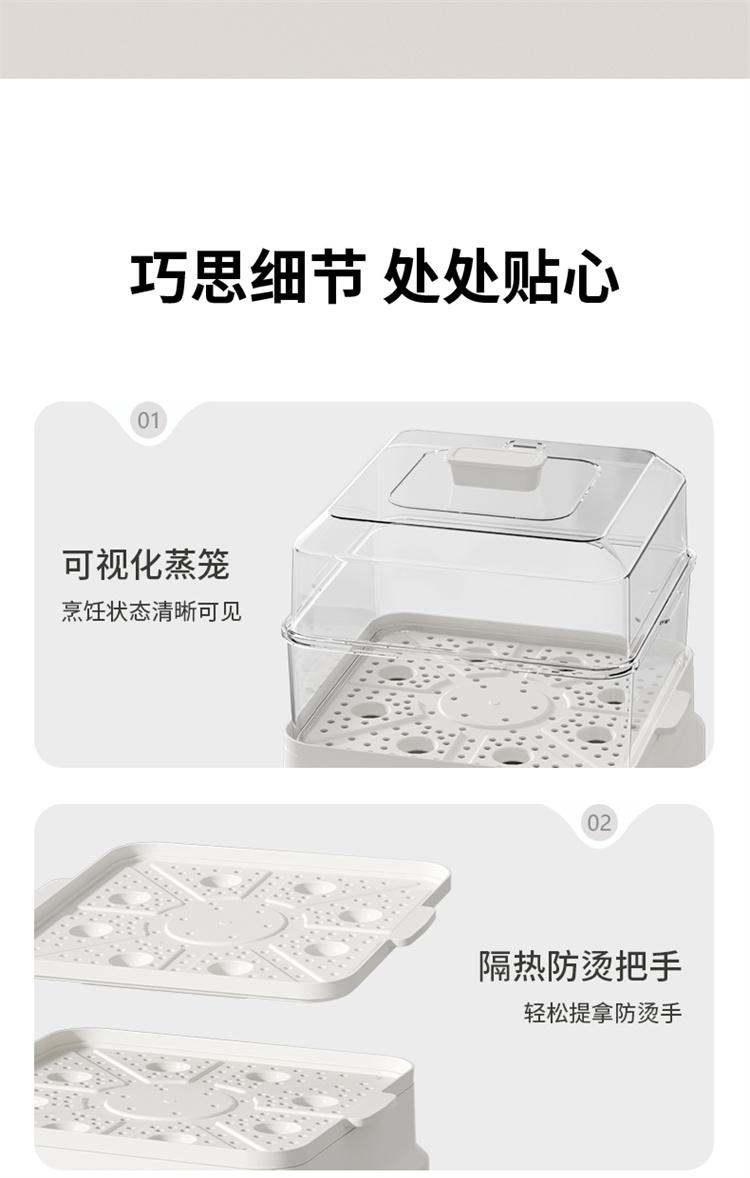 巧思细节 处处贴心

01

可视化蒸笼

烹饪状态清晰可见

02

隔热防烫把手

轻松提拿防烫手