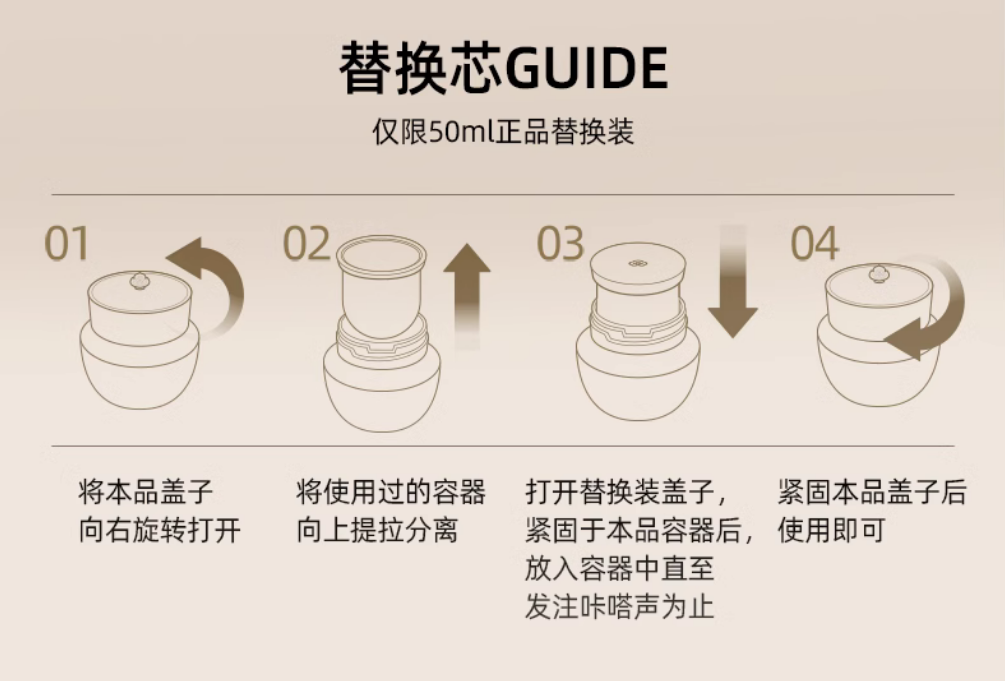 替换芯GUIDE

仅限50ml正品替换装

01

02

03

04

将本品盖子向右旋转打开

将使用过的容器向上提拉分离

打开替换装盖子，紧固于本品容器后，放入容器中直至发注咔嗒声为止

紧固本品盖子后使用即可