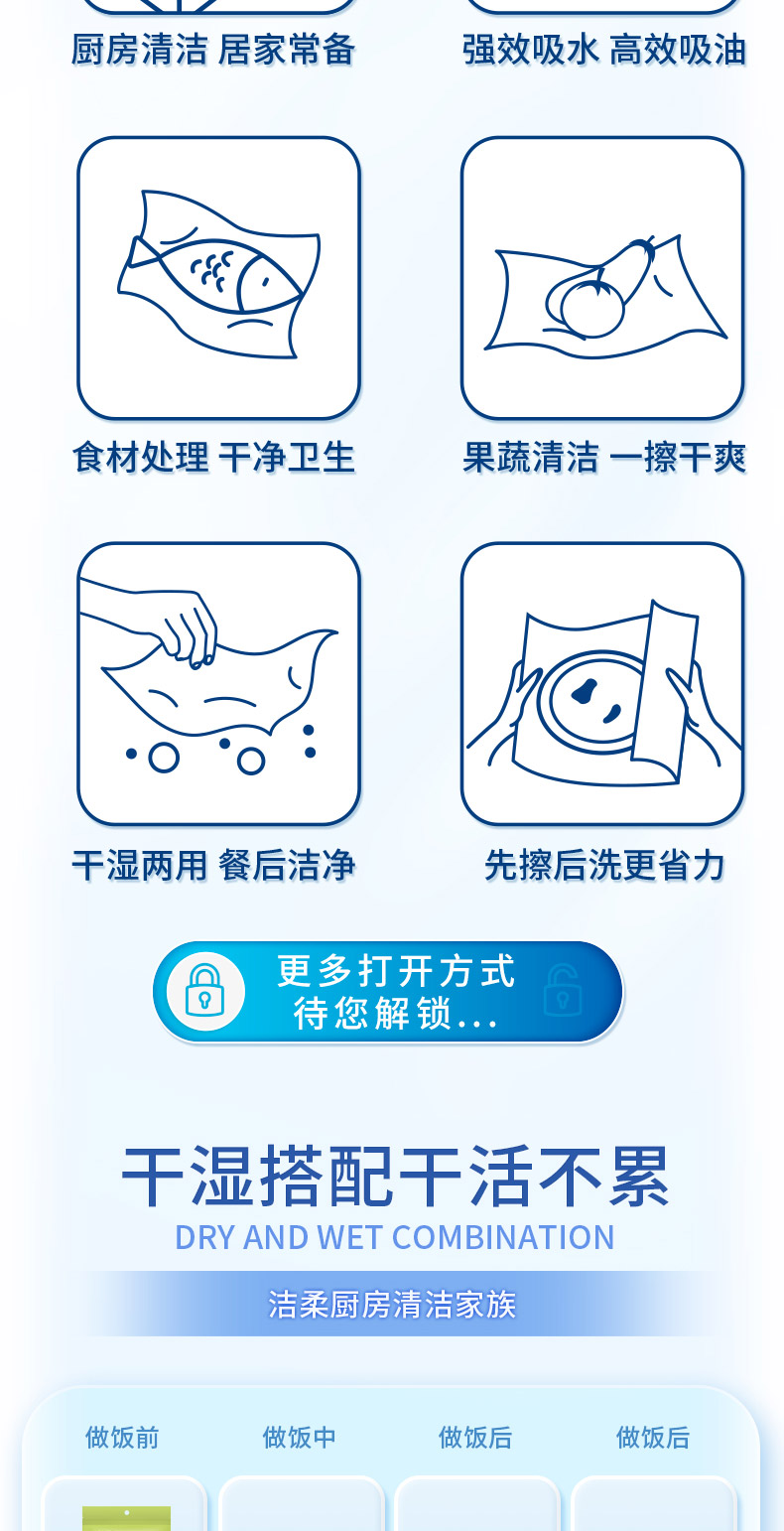 厨房清洁 居家常备

强效吸水 高效吸油

食材处理 干净卫生

果蔬清洁 一擦干爽

干湿两用 餐后洁净

先擦后洗更省力

更多打开方式
待您解锁...

干湿搭配干活不累

DRY AND WET COMBINATION

洁柔厨房清洁家族

做饭前

做饭中

做饭后

做饭后