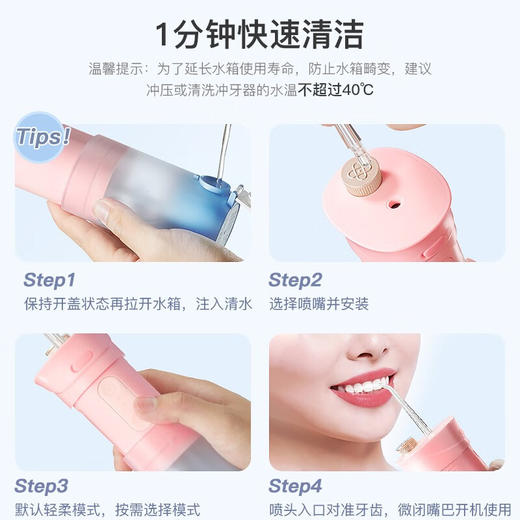 1分钟快速清洁

温馨提示：为了延长水箱使用寿命，防止水箱畸变，建议冲压或清洗冲牙器的水温不超过40℃

Tips!

Step1
保持开盖状态再拉开水箱，注入清水

Step2
选择喷嘴并安装

Step3
默认轻柔模式，按需选择模式

Step4
喷头入口对准牙齿，微闭嘴巴开机使用