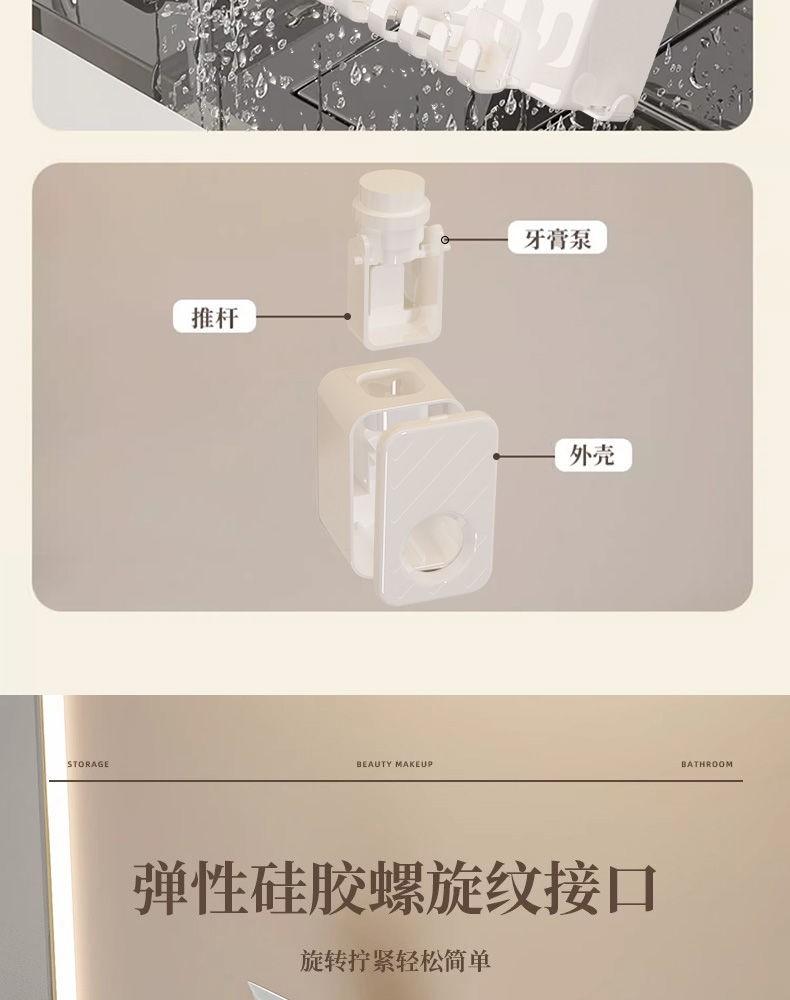 牙膏泵

推杆

外壳

STORAGE BEAUTY MAKEUP BATHROOM

弹性硅胶螺旋纹接口

旋转拧紧轻松简单