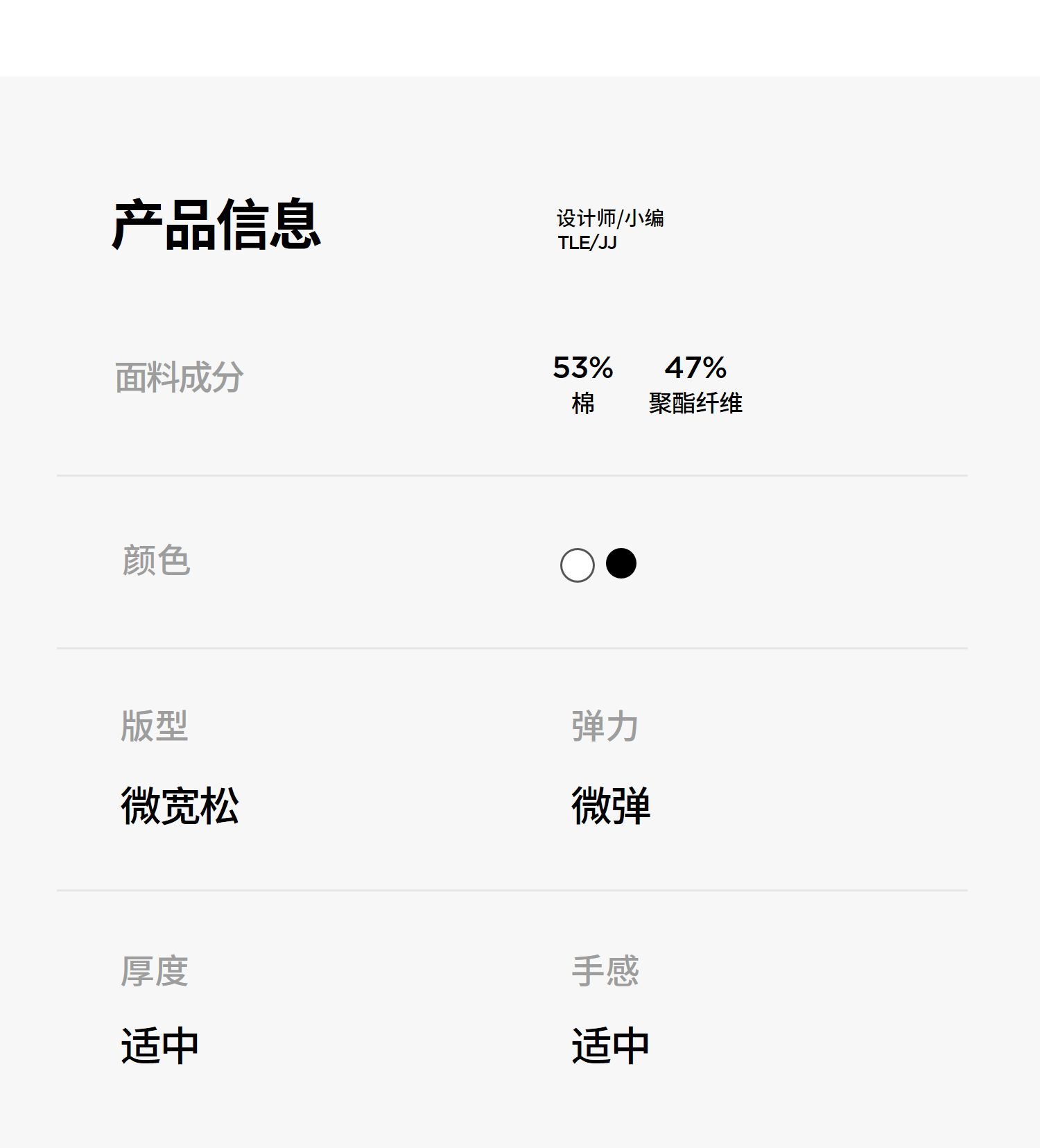 产品信息

设计师/小编
TLE/JJ

面料成分

53%
棉

47%
聚酯纤维

颜色

版型

微宽松

弹力

微弹

厚度

适中

手感

适中