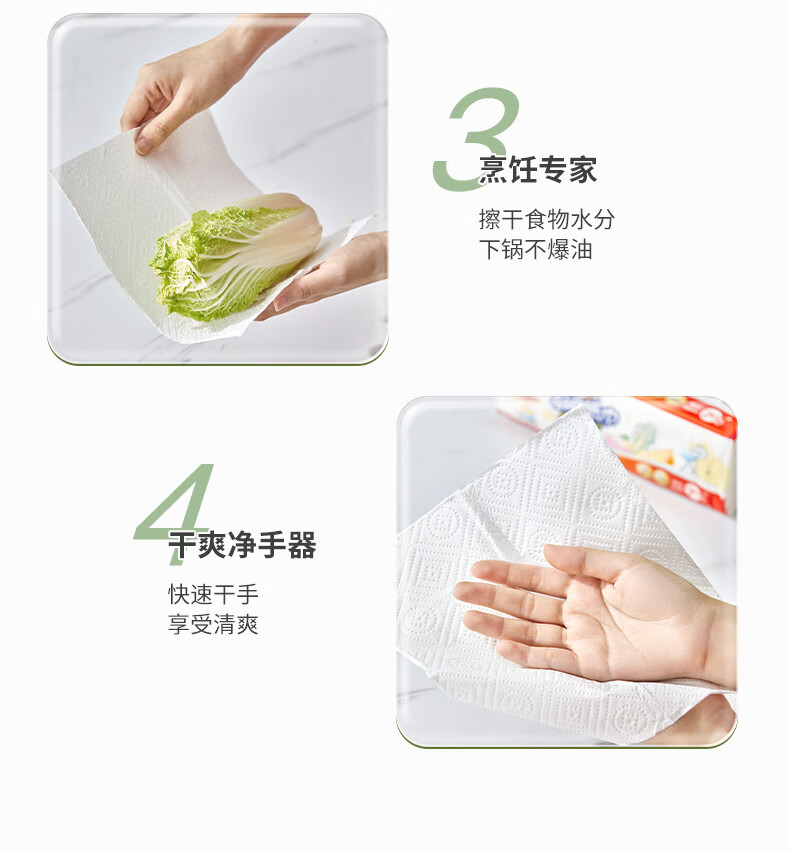 3
烹饪专家

擦干食物水分
下锅不爆油

4
干爽净手器

快速干手
享受清爽