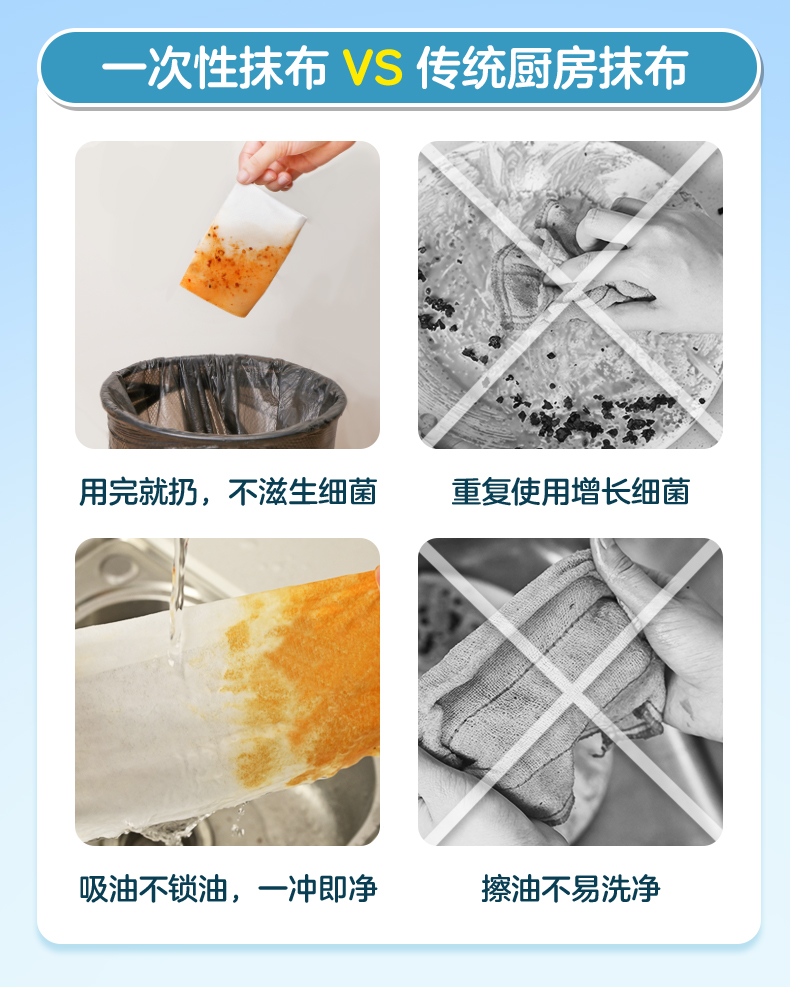 一次性抹布 VS 传统厨房抹布

用完就扔，不滋生细菌

重复使用增长细菌

吸油不锁油，一冲即净

擦油不易洗净