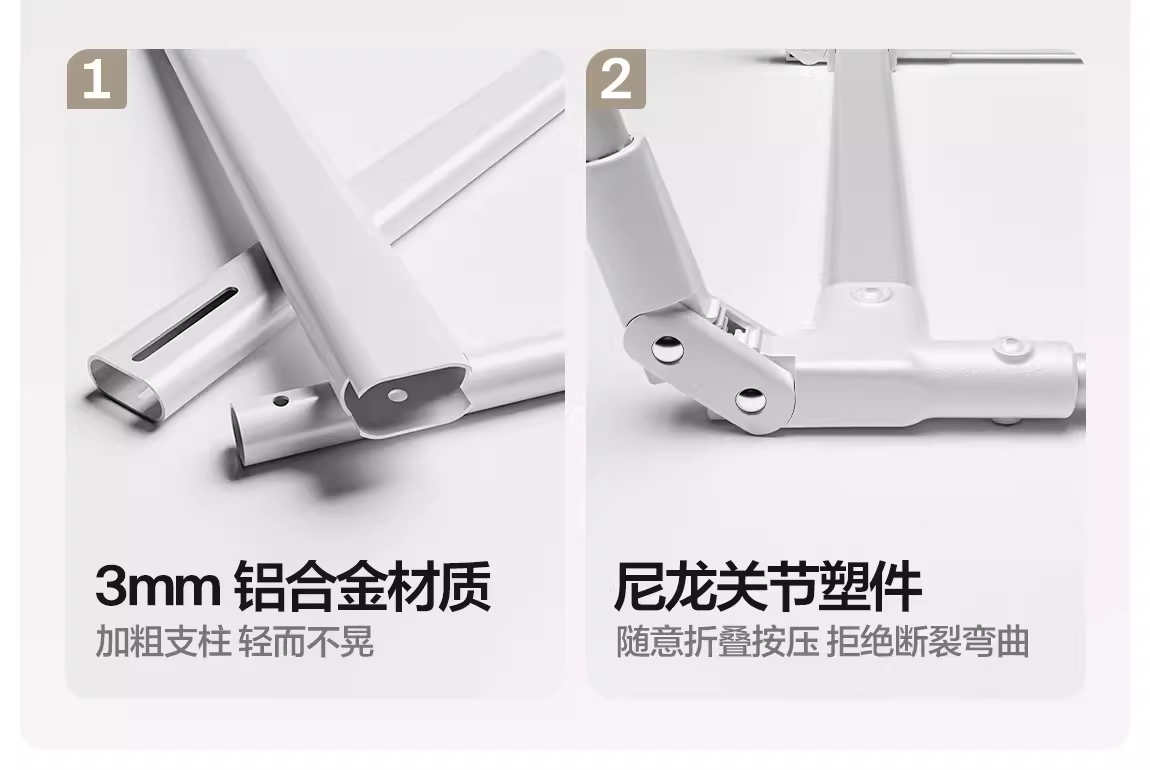 1

3mm 铝合金材质

加粗支柱 轻而不晃

2

尼龙关节塑件

随意折叠按压 拒绝断裂弯曲