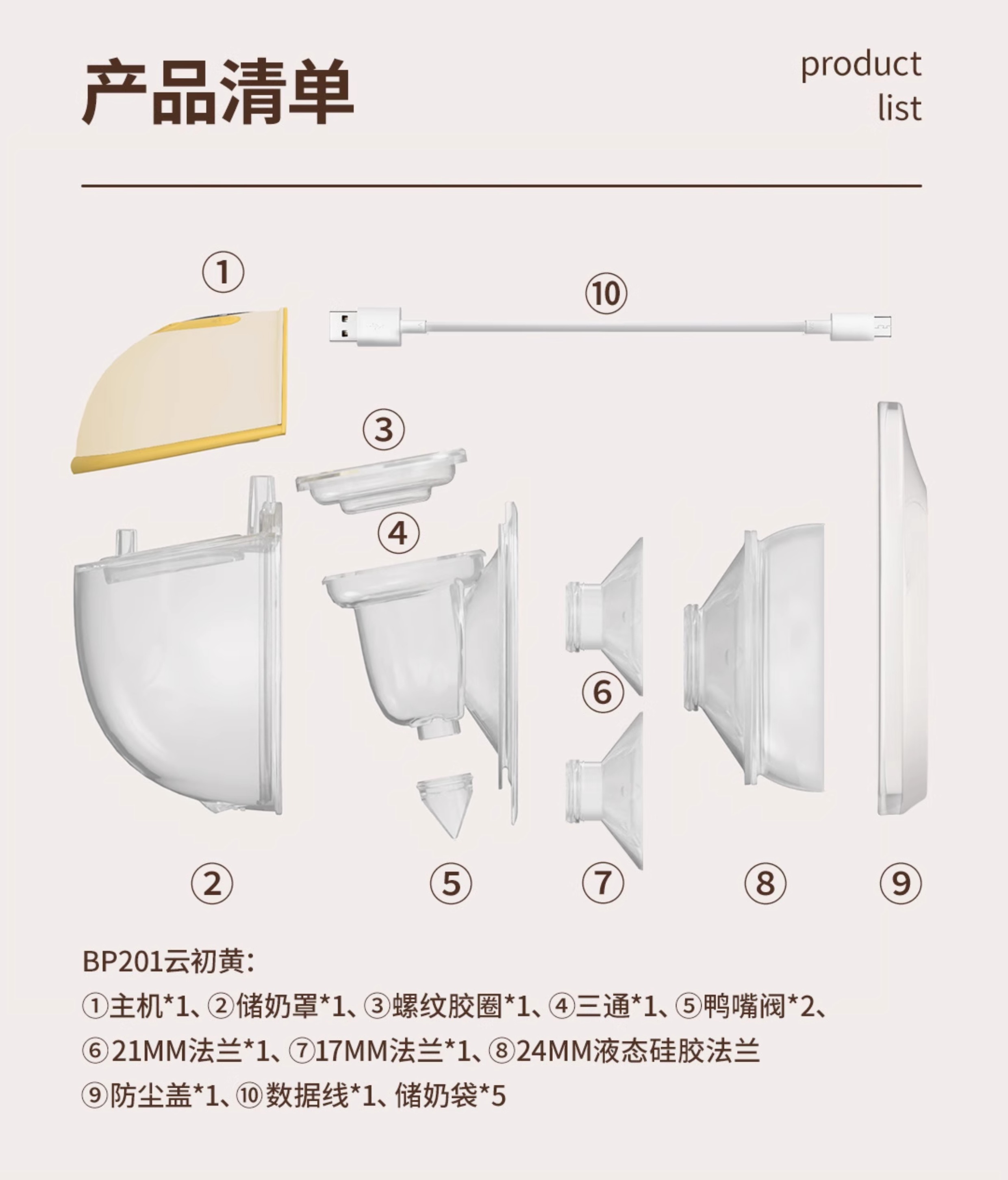 产品清单

product list

①

⑩

③

④

⑥

②

⑤

⑦

⑧

⑨

BP201云初黄：

①主机*1、②储奶罩*1、③螺纹胶圈*1、④三通*1、⑤鸭嘴阀*2、⑥21MM法兰*1、⑦17MM法兰*1、⑧24MM液态硅胶法兰 ⑨防尘盖*1、⑩数据线*1、储奶袋*5