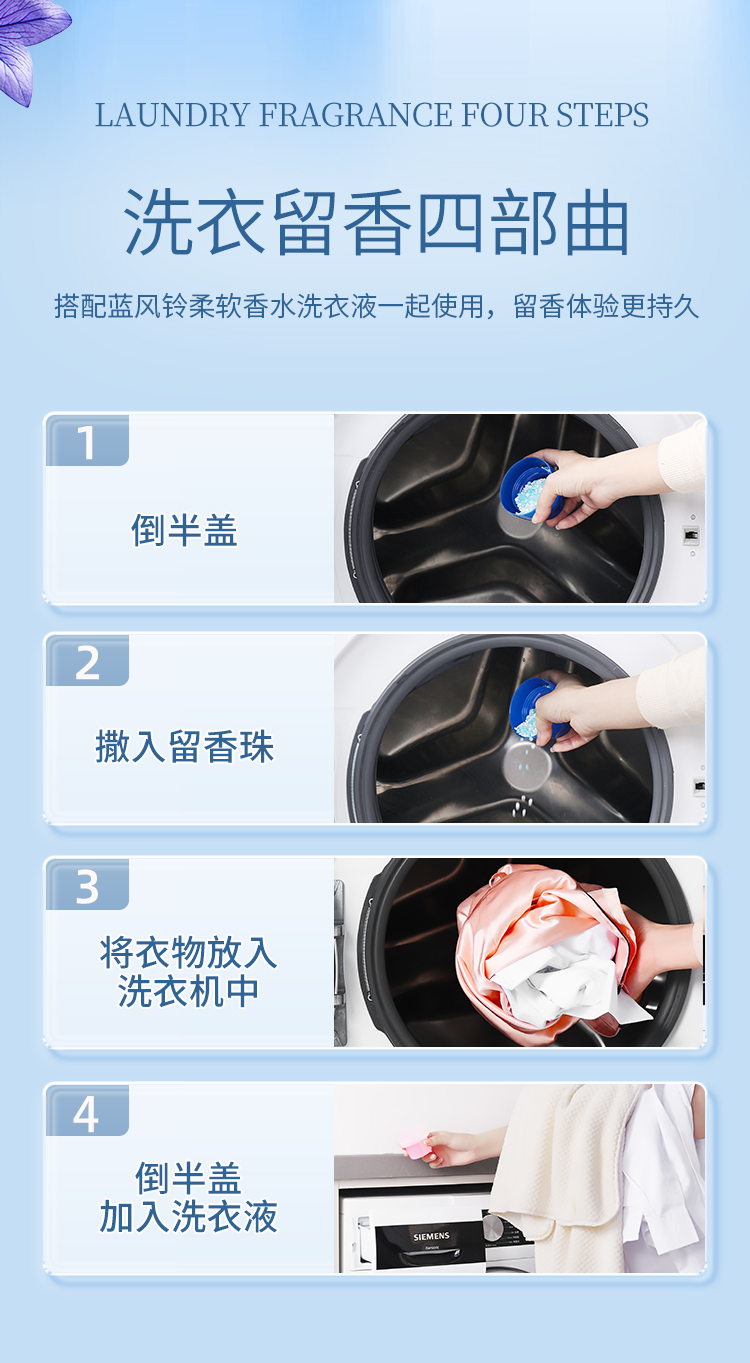 LAUNDRY FRAGRANCE FOUR STEPS

洗衣留香四部曲

搭配蓝风铃柔软香水洗衣液一起使用，留香体验更持久

1

倒半盖

2

撒入留香珠

3

将衣物放入洗衣机中

4

倒半盖加入洗衣液

SIEMENS