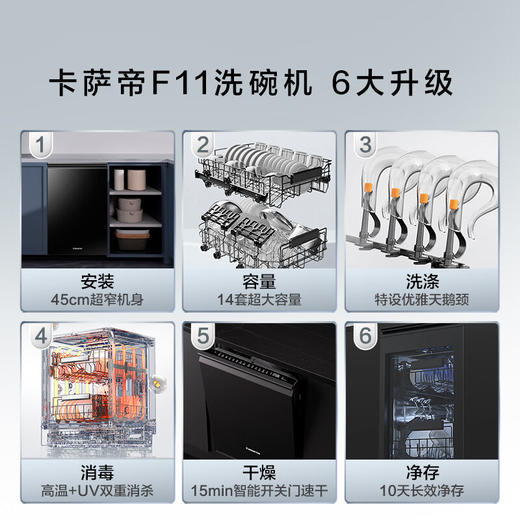 卡萨帝F11洗碗机 6大升级

1
安装
45cm超窄机身

2
容量
14套超大容量

3
洗涤
特设优雅天鹅颈

4
消毒
高温+UV双重消杀

5
干燥
15min智能开关门速干

6
净存
10天长效净存