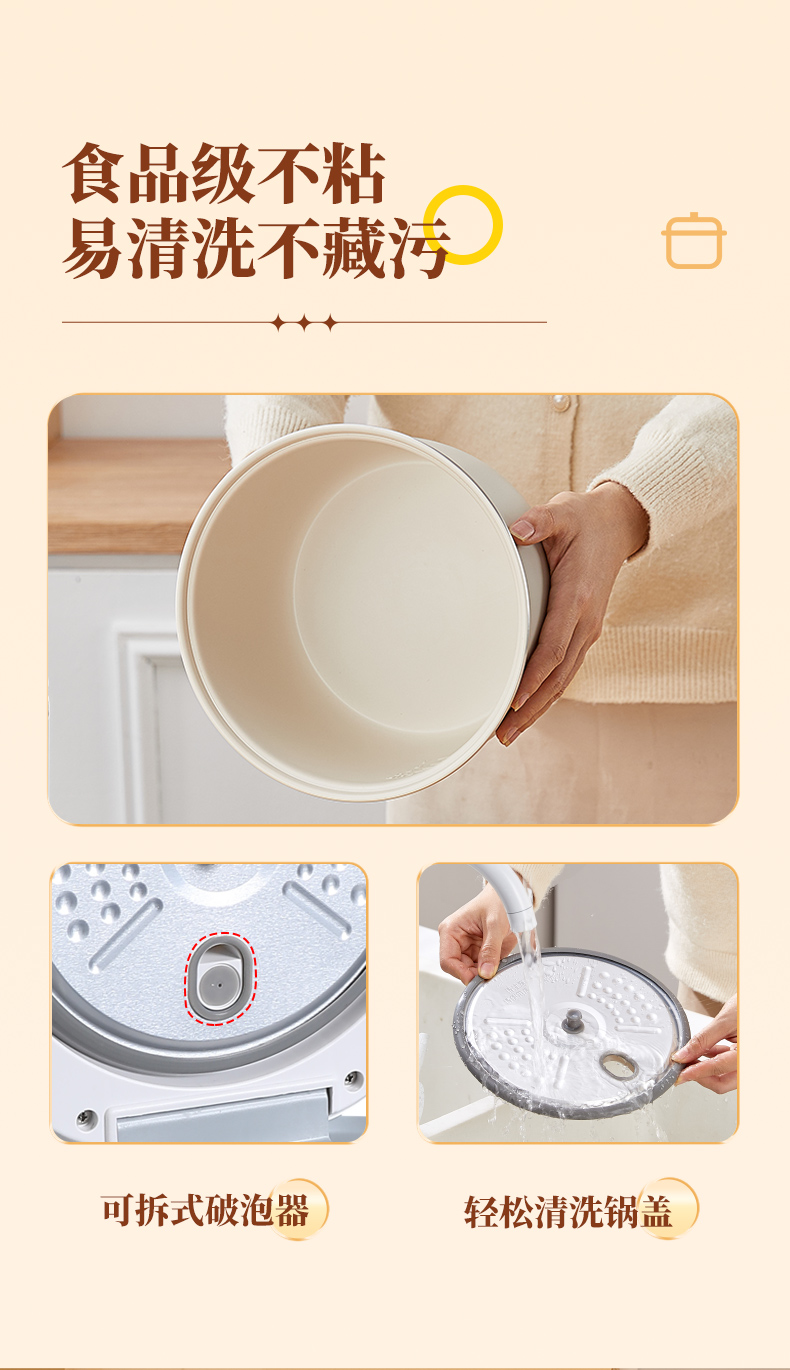 食品级不粘
易清洗不藏污

可拆式破泡器

轻松清洗锅盖