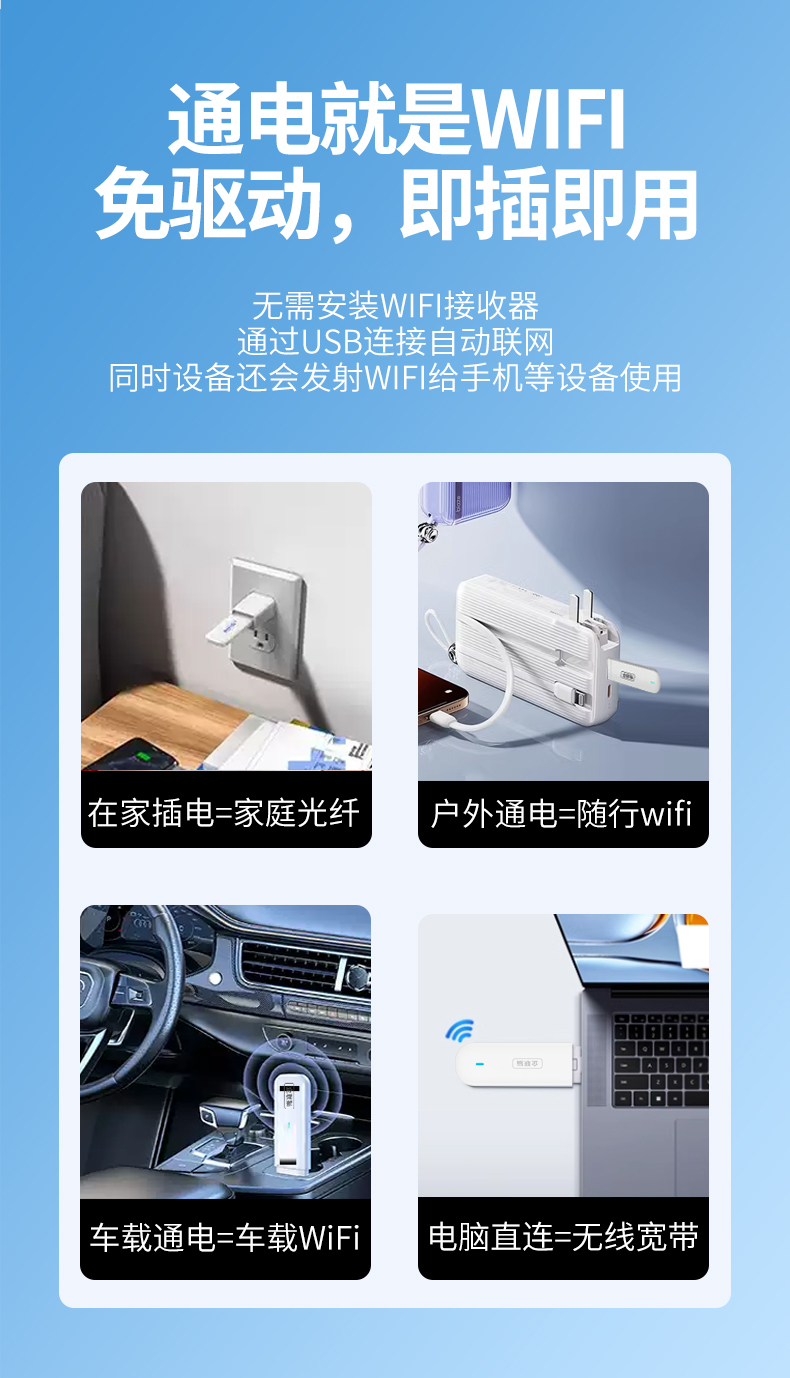 通电就是WIFI
免驱动，即插即用

无需安装WIFI接收器
通过USB连接自动联网
同时设备还会发射WIFI给手机等设备使用

在家插电=家庭光纤

户外通电=随行wifi

车载通电=车载WiFi

电脑直连=无线宽带