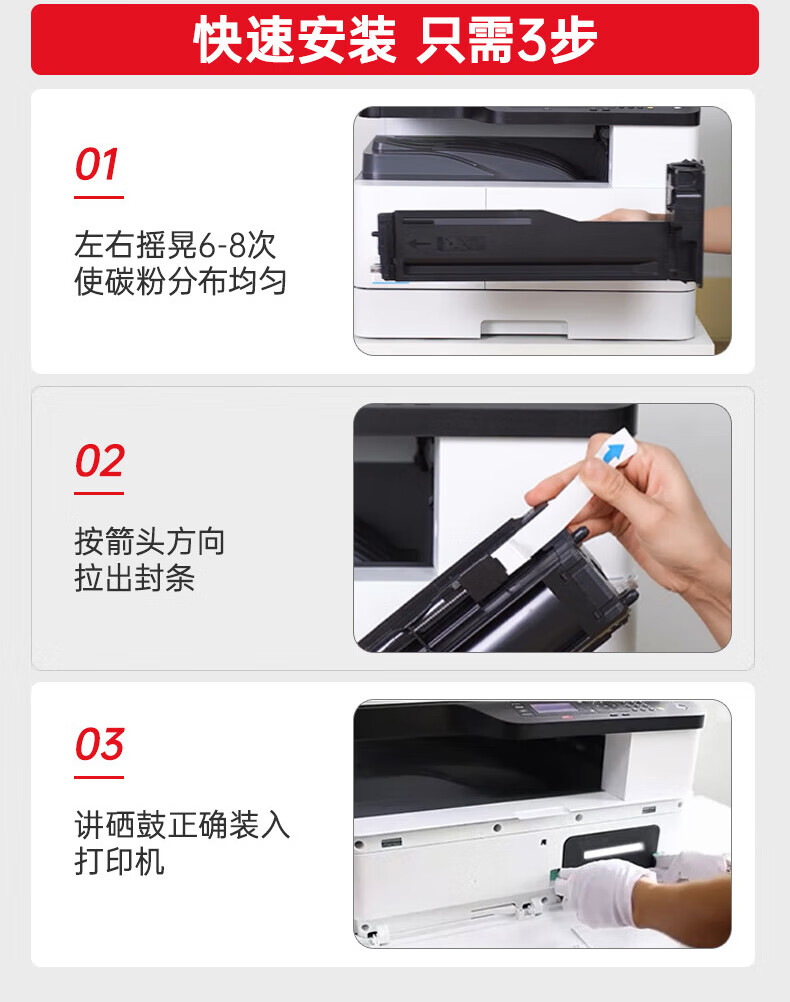 快速安装 只需3步

01

左右摇晃6-8次
使碳粉分布均匀

02

按箭头方向
拉出封条

03

讲硒鼓正确装入
打印机