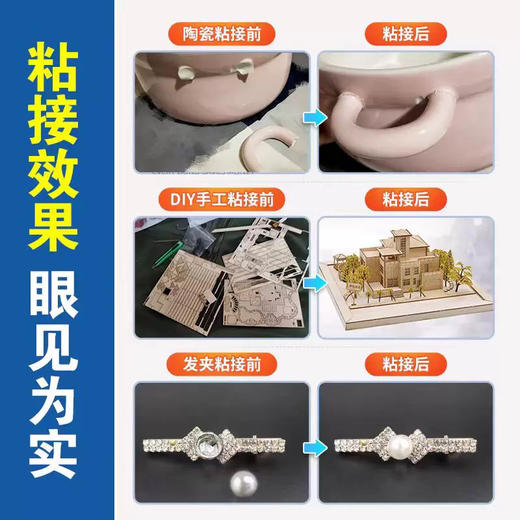 粘接效果

眼见为实

陶瓷粘接前

粘接后

DIY手工粘接前

粘接后

发夹粘接前

粘接后