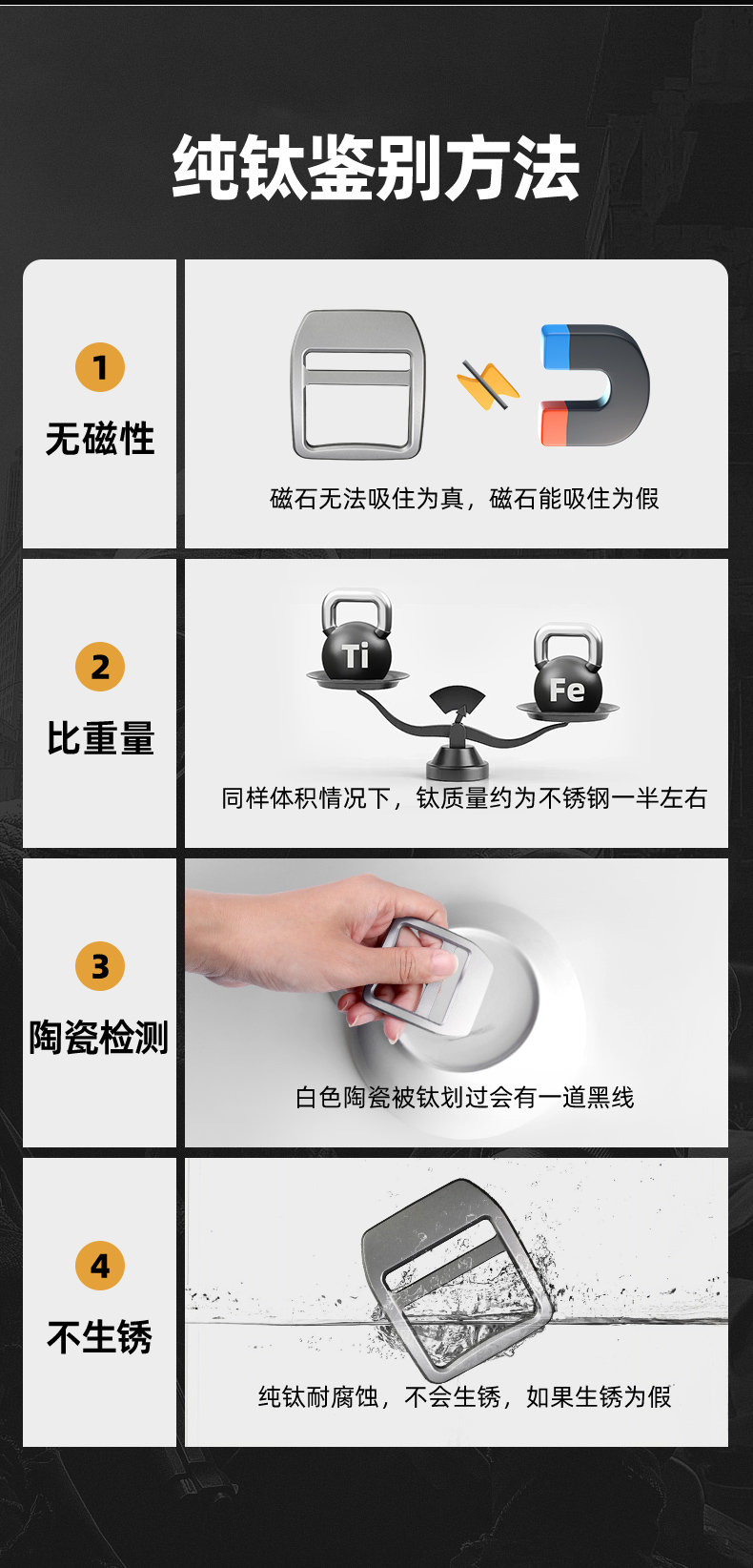 纯钛鉴别方法

1
无磁性

磁石无法吸住为真，磁石能吸住为假

2
比重量

Ti

Fe

同样体积情况下，钛质量约为不锈钢一半左右

3
陶瓷检测

白色陶瓷被钛划过会有一道黑线

4
不生锈

纯钛耐腐蚀，不会生锈，如果生锈为假