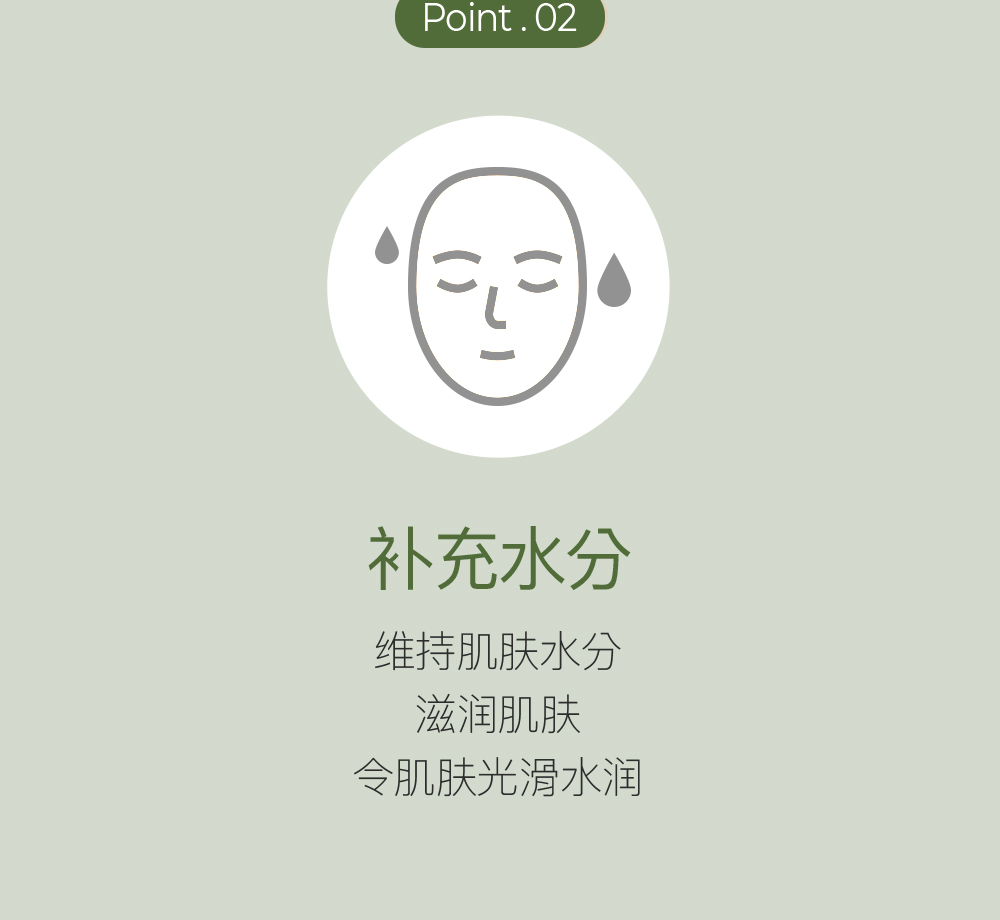 Point . 02

补充水分

维持肌肤水分
滋润肌肤
令肌肤光滑水润