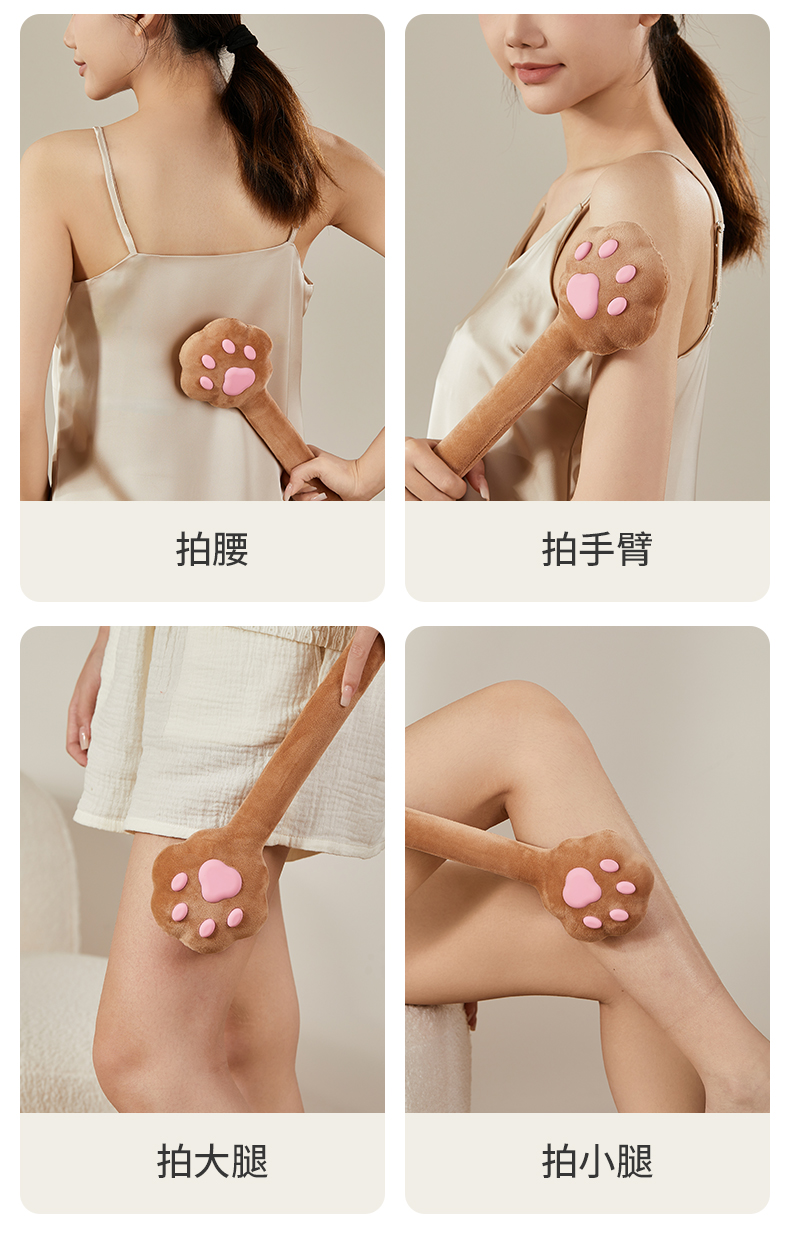 拍腰

拍手臂

拍大腿

拍小腿