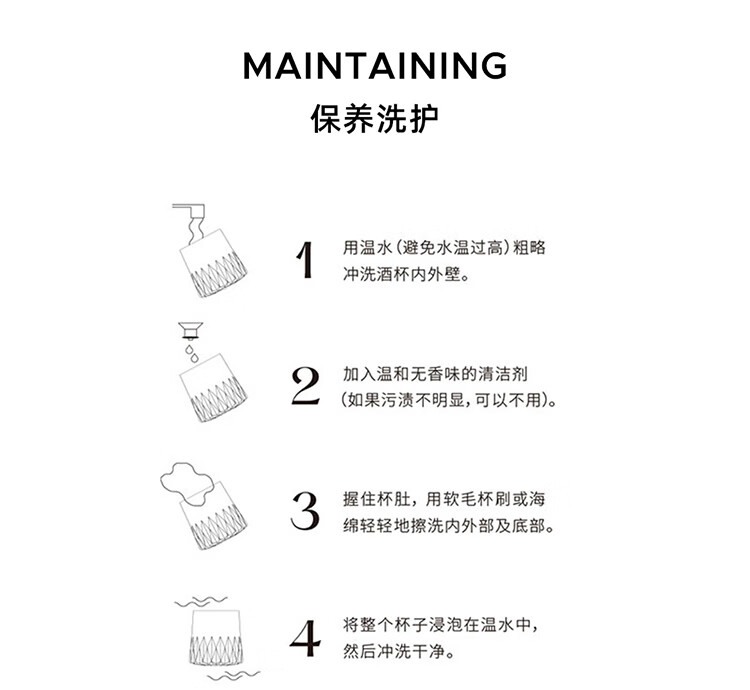 MAINTAINING
保养洗护

1 用温水（避免水温过高）粗略冲洗酒杯内外壁。

2 加入温和无香味的清洁剂（如果污渍不明显，可以不用）。

3 握住杯肚，用软毛杯刷或海绵轻轻地擦洗内外部及底部。

4 将整个杯子浸泡在温水中，然后冲洗干净。