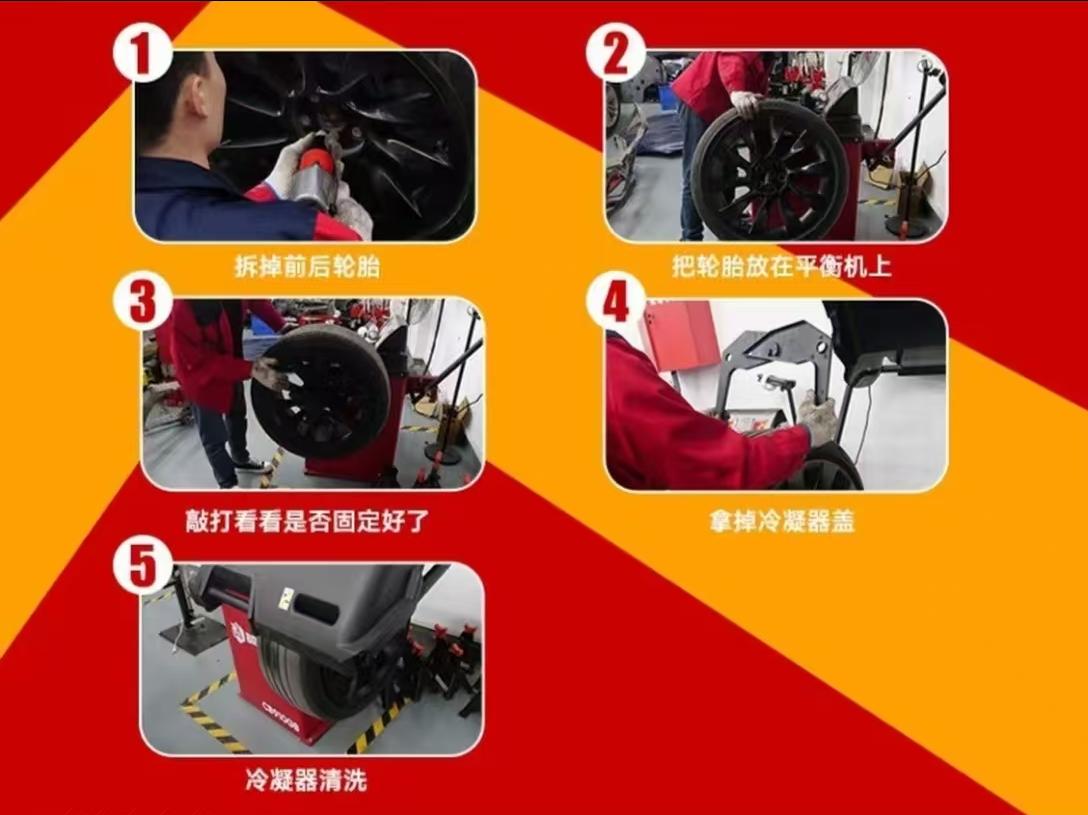 1

拆掉前后轮胎

2

把轮胎放在平衡机上

3

敲打看看是否固定好了

4

拿掉冷凝器盖

5

冷凝器清洗