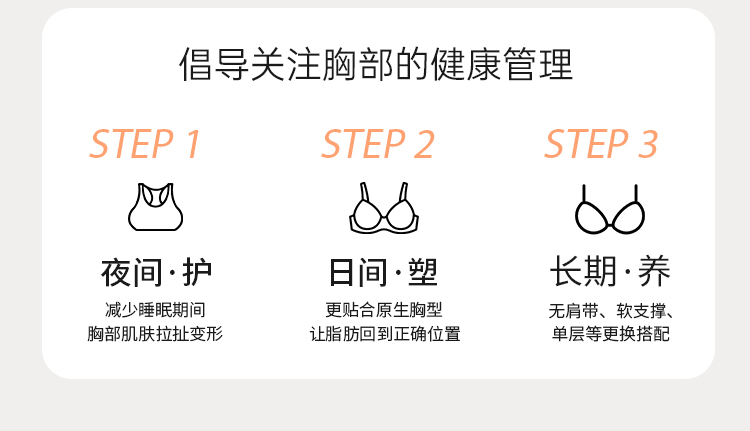 倡导关注胸部的健康管理

STEP 1

夜间·护

减少睡眠期间
胸部肌肤拉扯变形

STEP 2

日间·塑

更贴合原生胸型
让脂肪回到正确位置

STEP 3

长期·养

无肩带、软支撑、
单层等更换搭配