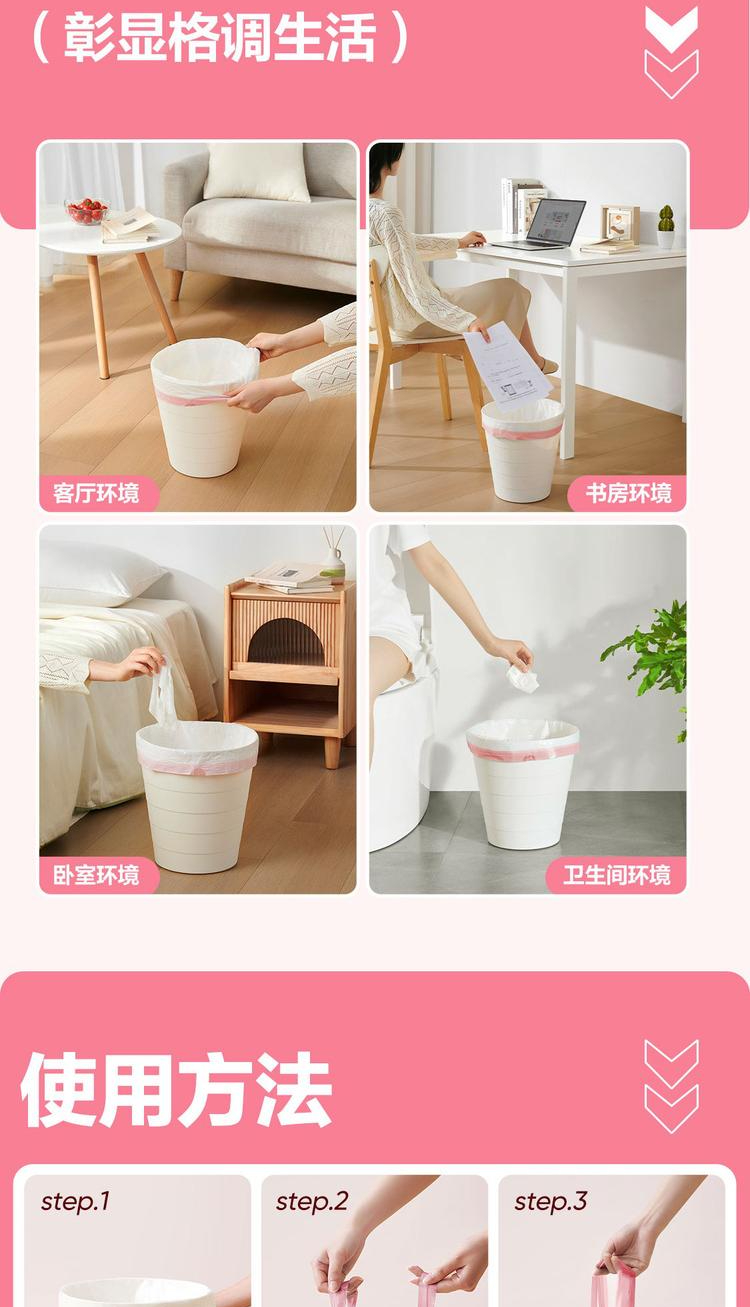 （彰显格调生活）

客厅环境

书房环境

卧室环境

卫生间环境

使用方法

step.1

step.2

step.3