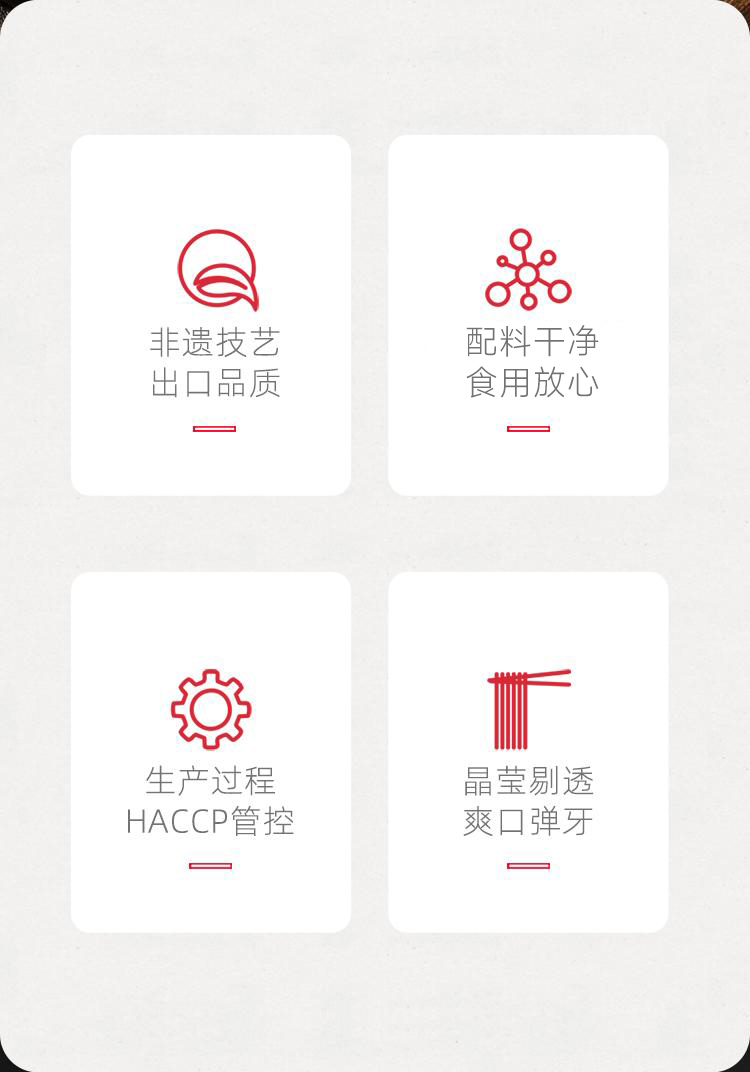 非遗技艺
出口品质

配料干净
食用放心

生产过程
HACCP管控

晶莹剔透
爽口弹牙