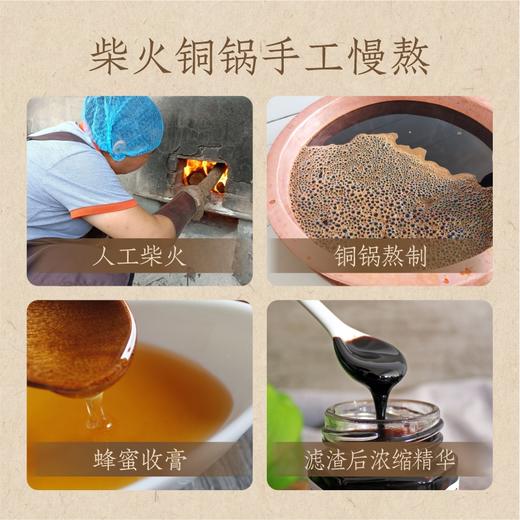 柴火铜锅手工慢熬

人工柴火

铜锅熬制

蜂蜜收膏

滤渣后浓缩精华