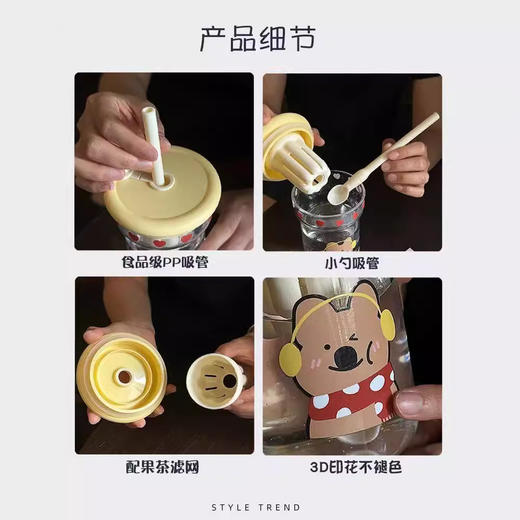 产品细节

食品级PP吸管

小勺吸管

配果茶滤网

3D印花不褪色

STYLE TREND