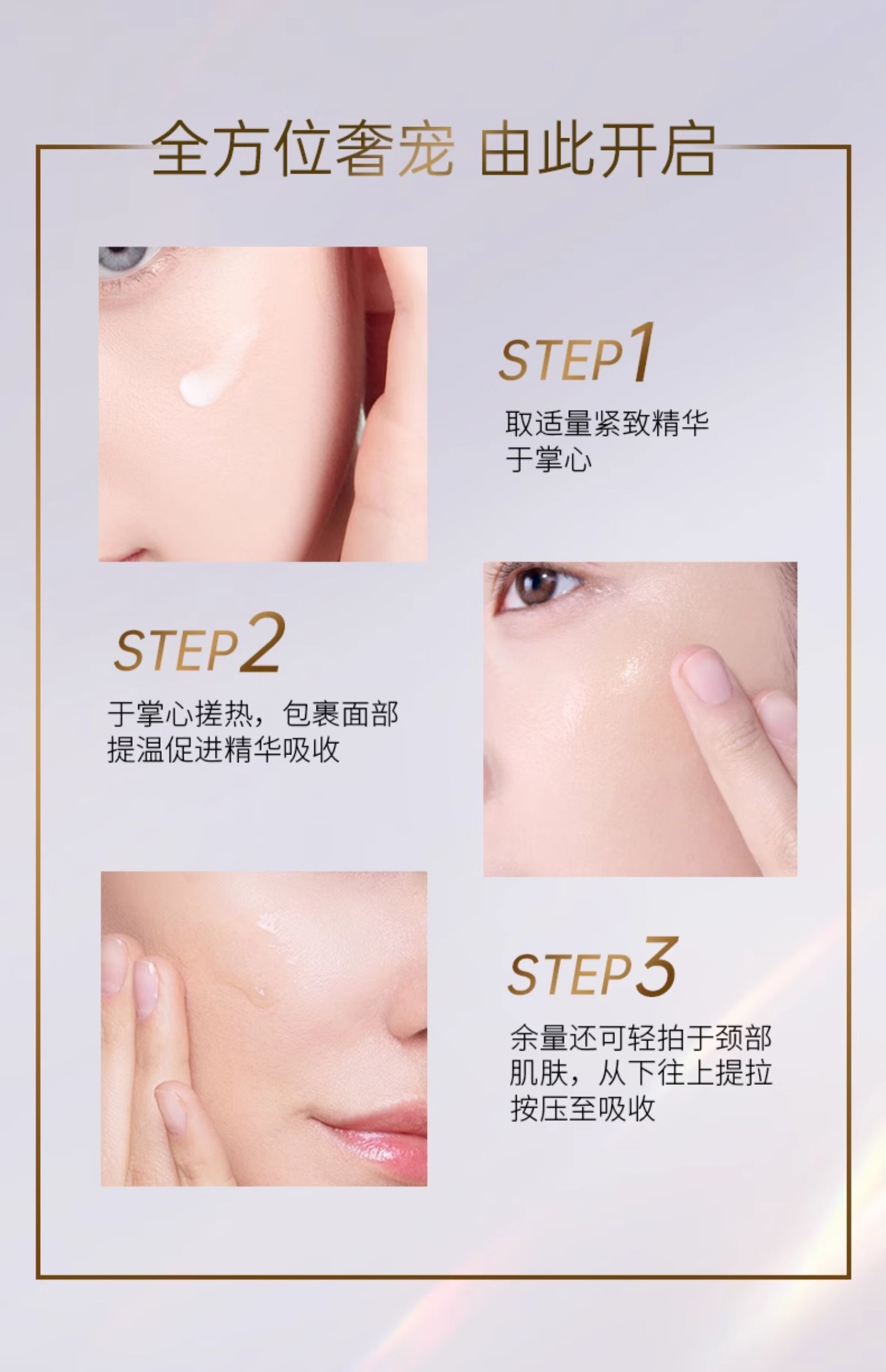 全方位奢宠 由此开启

STEP1

取适量紧致精华于掌心

STEP2

于掌心搓热，包裹面部提温促进精华吸收

STEP3

余量还可轻拍于颈部肌肤，从下往上提拉按压至吸收