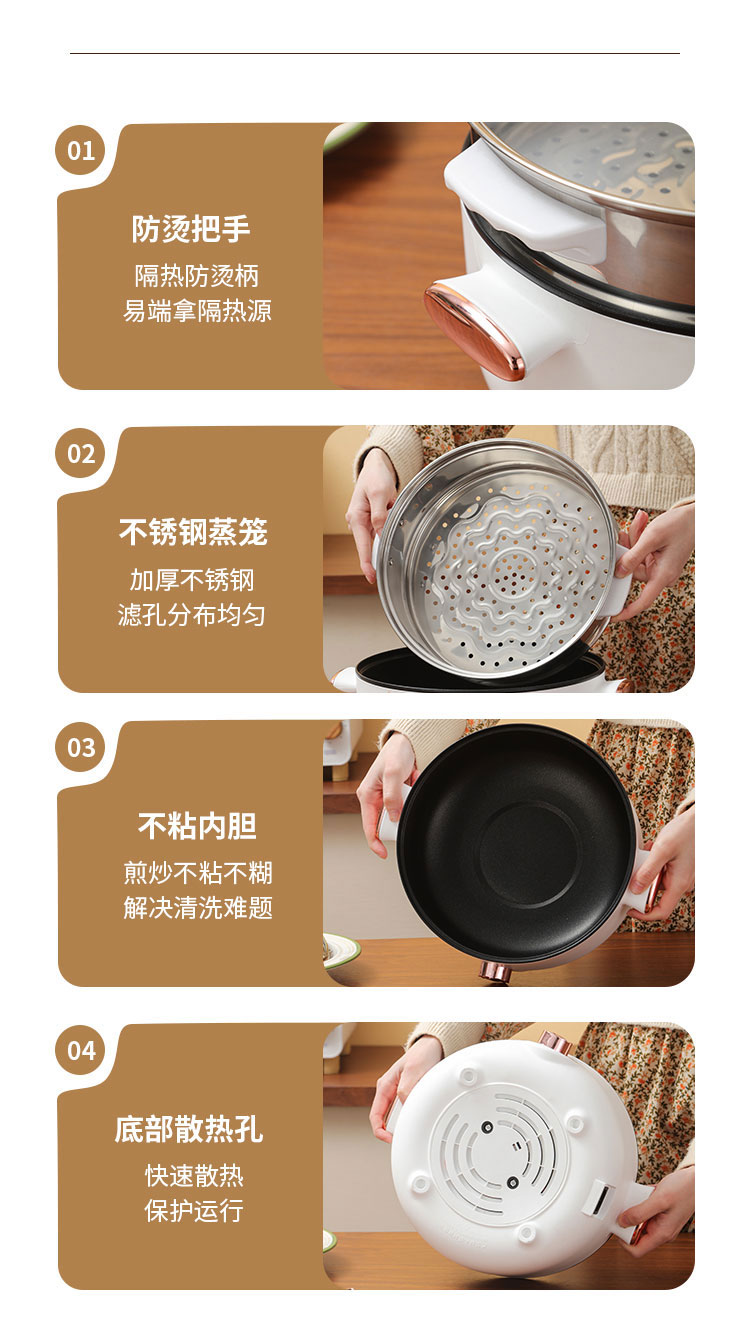 01

防烫把手

隔热防烫柄
易端拿隔热源

02

不锈钢蒸笼

加厚不锈钢
滤孔分布均匀

03

不粘内胆

煎炒不粘不糊
解决清洗难题

04

底部散热孔

快速散热
保护运行