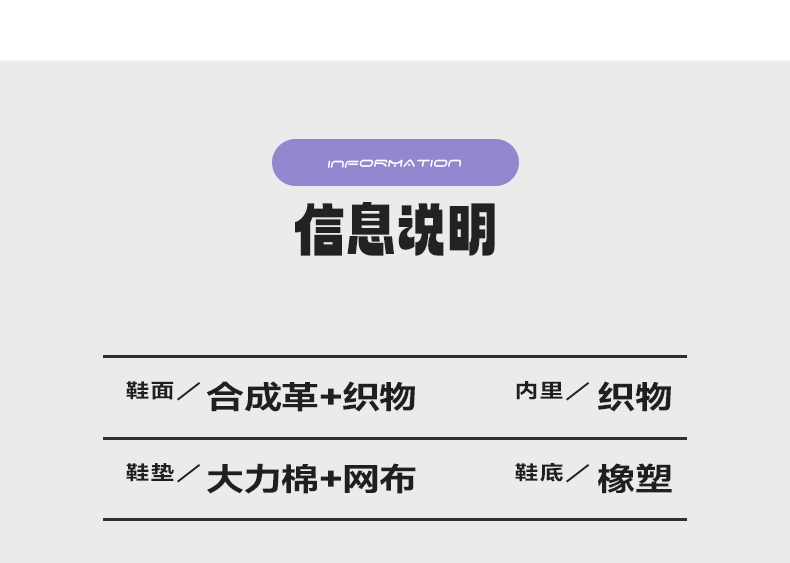 INFORMATION

信息说明

鞋面／ 合成革+织物

内里／ 织物

鞋垫／ 大力棉+网布

鞋底／ 橡塑