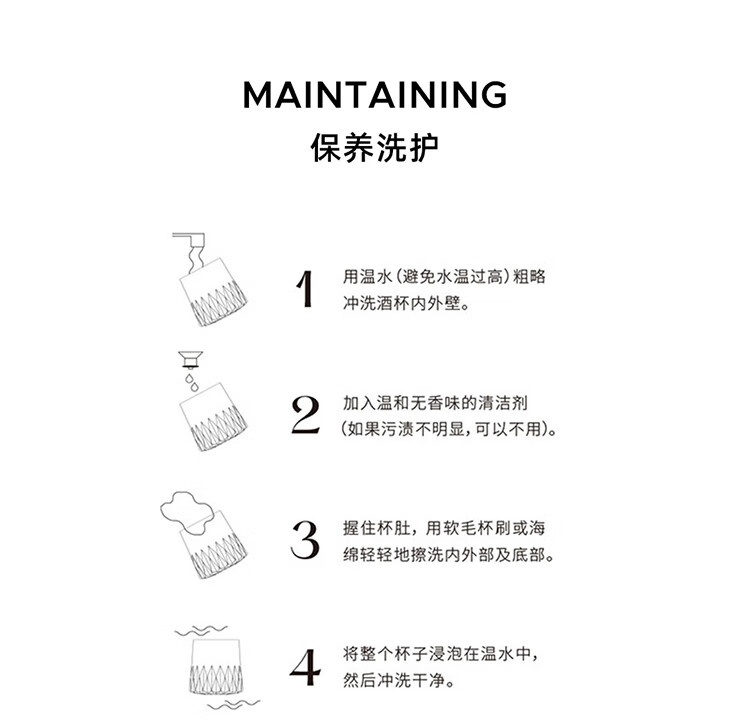 MAINTAINING
保养洗护

1 用温水(避免水温过高)粗略冲洗酒杯内外壁。

2 加入温和无香味的清洁剂(如果污渍不明显,可以不用)。

3 握住杯肚,用软毛杯刷或海绵轻轻地擦洗内外部及底部。

4 将整个杯子浸泡在温水中,然后冲洗干净。