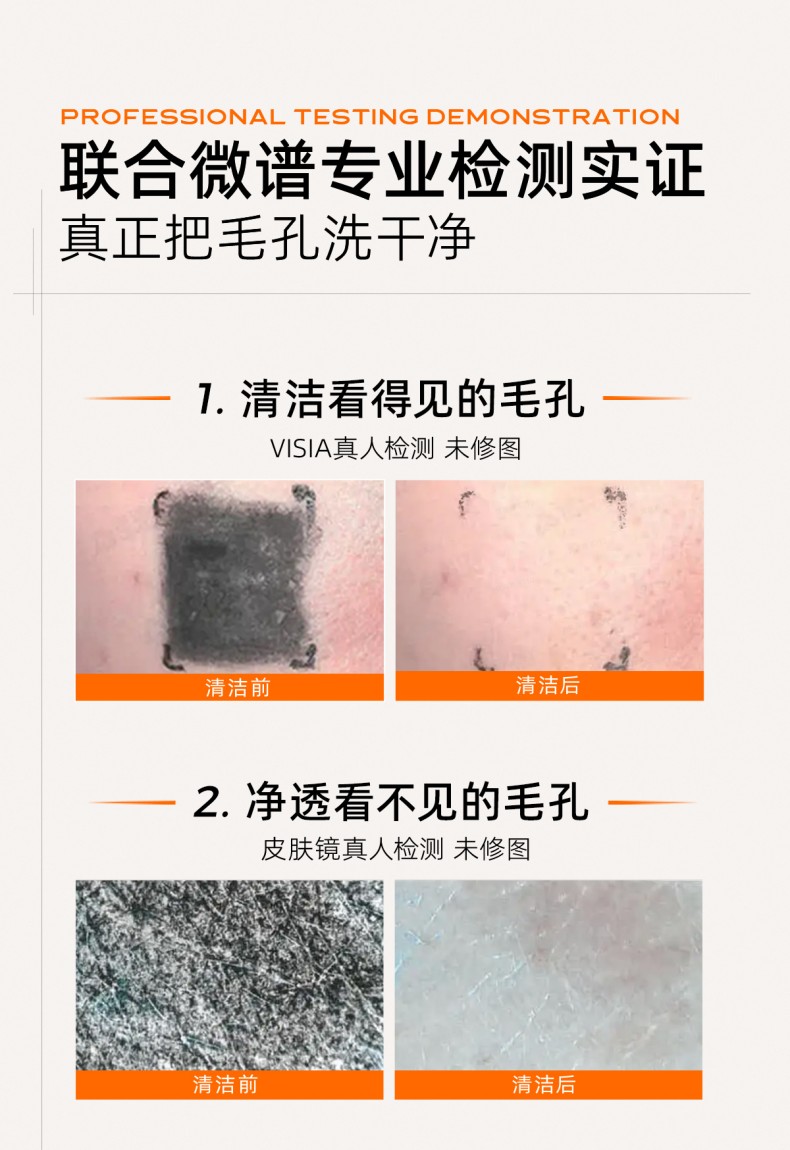 PROFESSIONAL TESTING DEMONSTRATION
联合微谱专业检测实证
真正把毛孔洗干净

1. 清洁看得见的毛孔
VISIA真人检测 未修图

清洁前

清洁后

2. 净透看不见的毛孔
皮肤镜真人检测 未修图

清洁前

清洁后