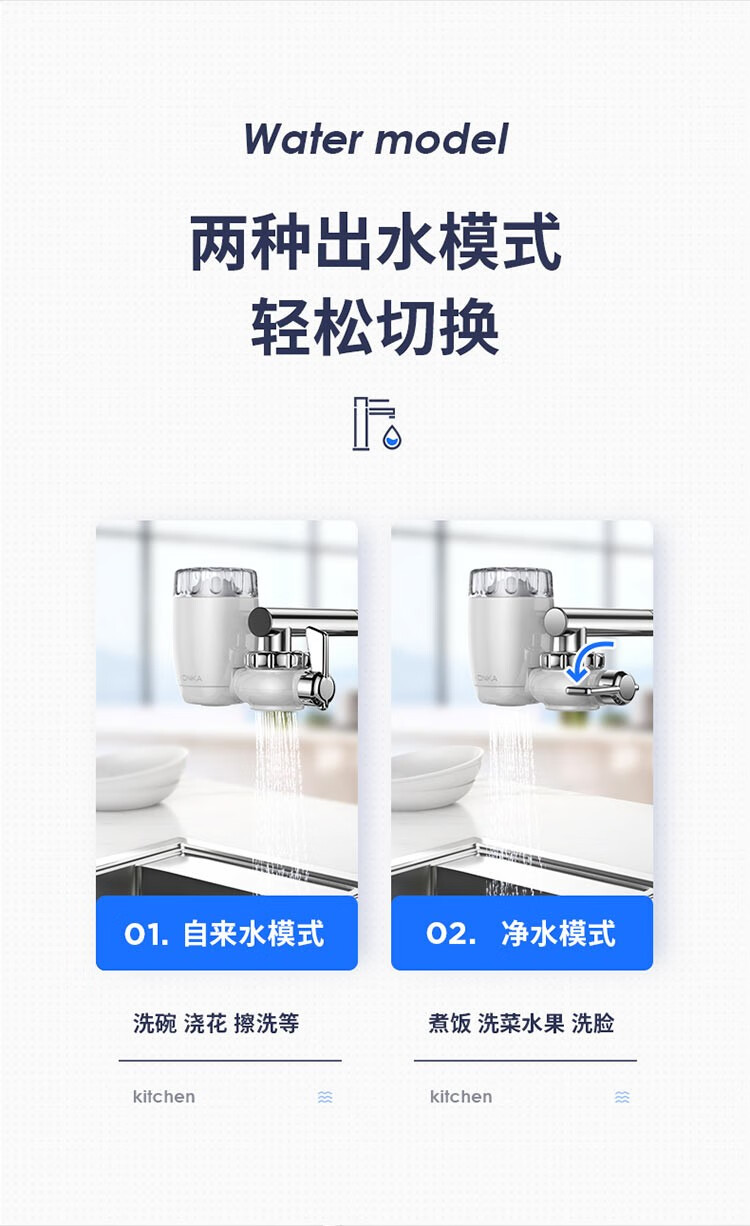 Water model

两种出水模式
轻松切换

01. 自来水模式

洗碗 浇花 擦洗等

kitchen

02. 净水模式

煮饭 洗菜水果 洗脸

kitchen