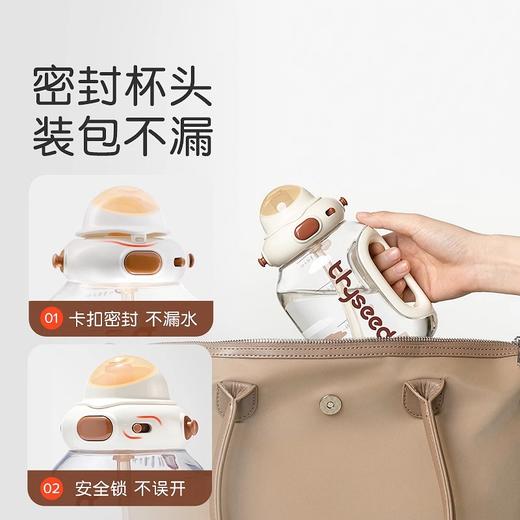 密封杯头
装包不漏

01 卡扣密封 不漏水

02 安全锁 不误开

tryseed