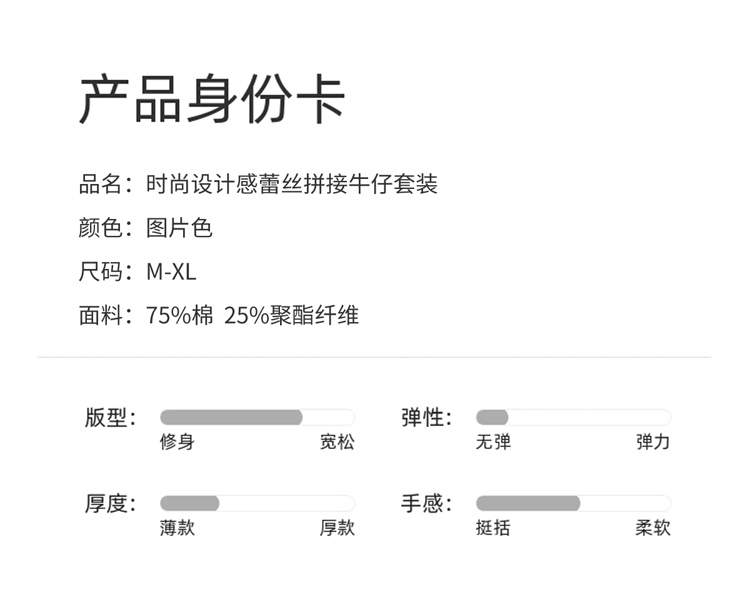 产品身份卡

品名：时尚设计感蕾丝拼接牛仔套装

颜色：图片色

尺码：M-XL

面料：75%棉 25%聚酯纤维

版型：
修身 宽松

弹性：
无弹 弹力

厚度：
薄款 厚款

手感：
挺括 柔软