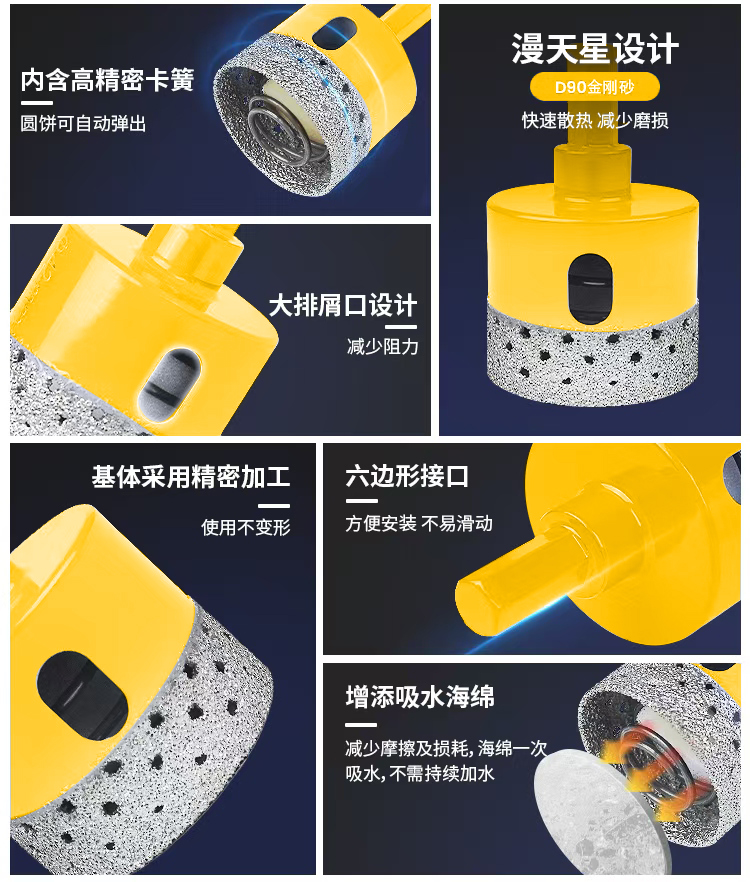 内含高精密卡簧

圆饼可自动弹出

漫天星设计

D90金刚砂

快速散热 减少磨损

大排屑口设计

减少阻力

基体采用精密加工

使用不变形

六边形接口

方便安装 不易滑动

增添吸水海绵

减少摩擦及损耗, 海绵一次吸水, 不需持续加水