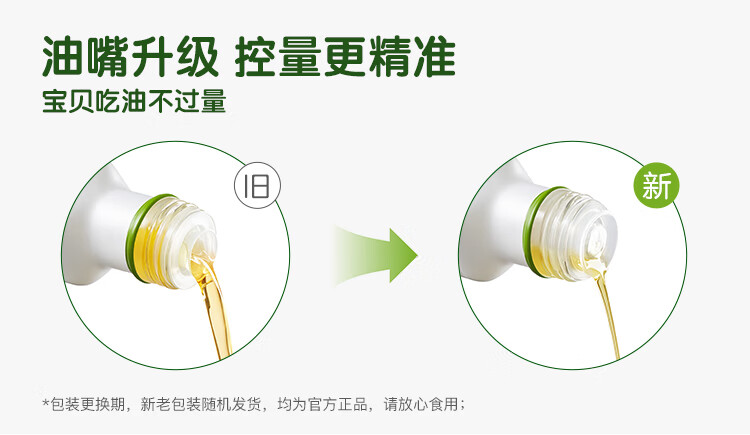 油嘴升级 控量更精准
宝贝吃油不过量

旧

新

*包装更换期，新老包装随机发货，均为官方正品，请放心食用；