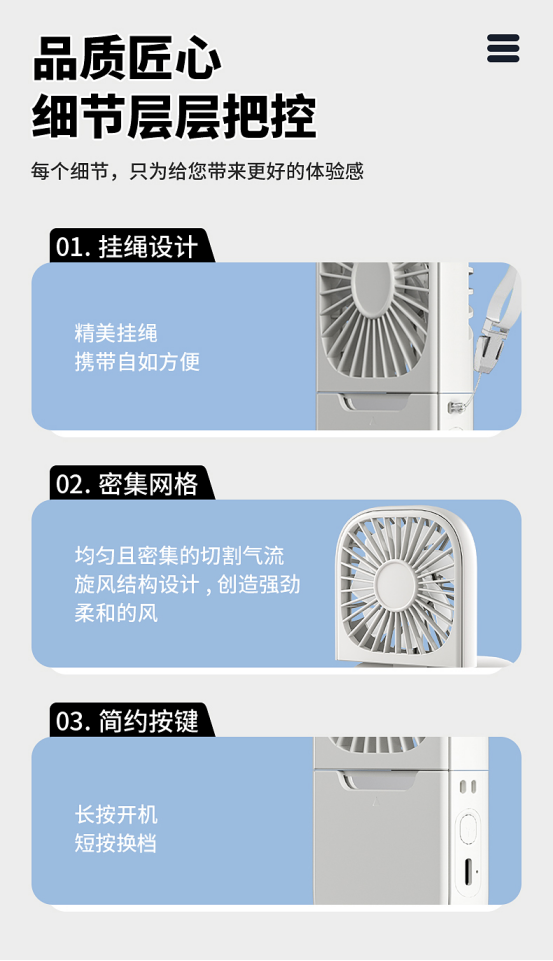 品质匠心
细节层层把控

每个细节，只为给您带来更好的体验感

01. 挂绳设计

精美挂绳
携带自如方便

02. 密集网格

均匀且密集的切割气流
旋风结构设计，创造强劲
柔和的风

03. 简约按键

长按开机
短按换档