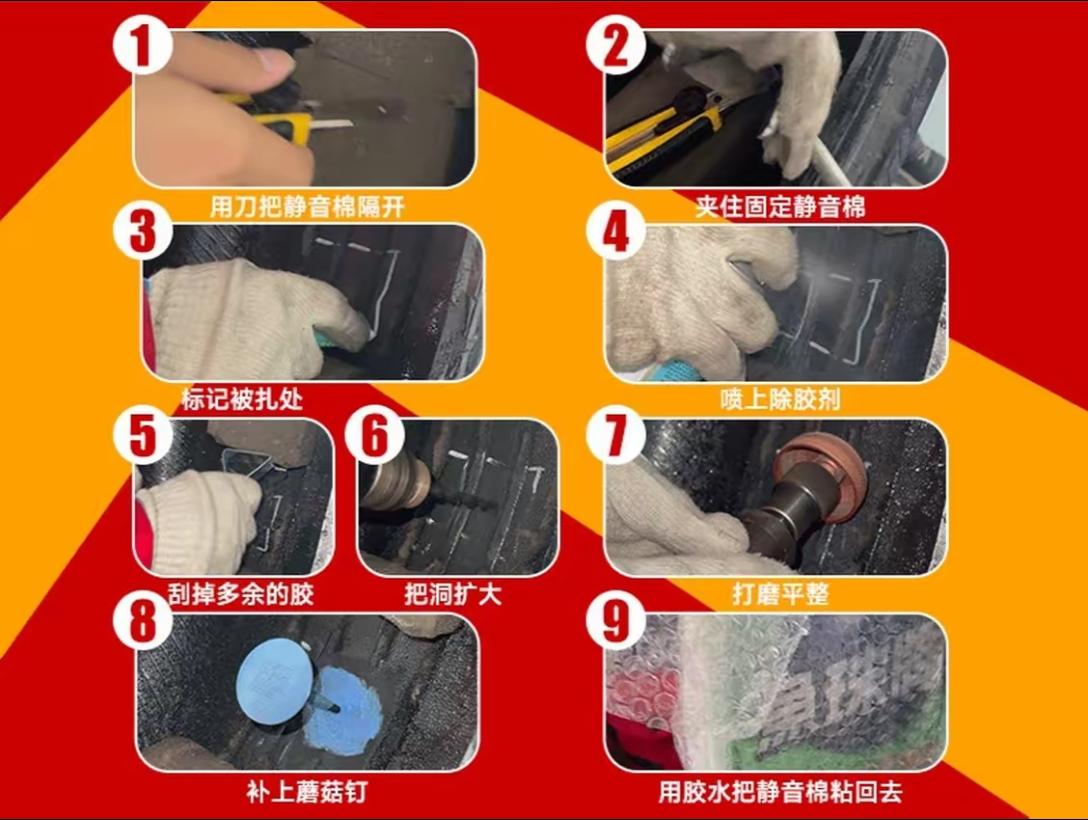 1
用刀把静音棉隔开

2
夹住固定静音棉

3
标记被扎处

4
喷上除胶剂

5
刮掉多余的胶

6
把洞扩大

7
打磨平整

8
补上蘑菇钉

9
用胶水把静音棉粘回去