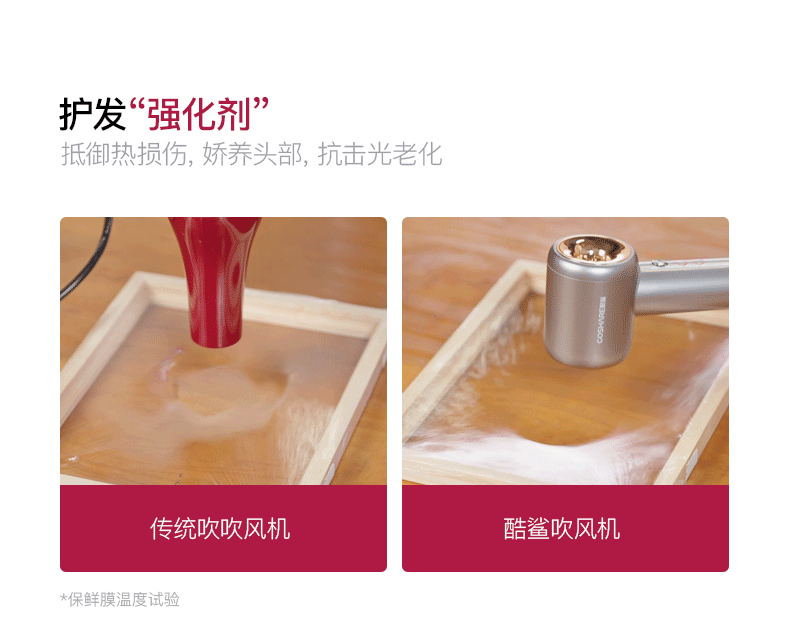 护发“强化剂”
抵御热损伤, 娇养头部, 抗击光老化

COSHARE

传统吹吹风机

酷鲨吹风机

*保鲜膜温度试验