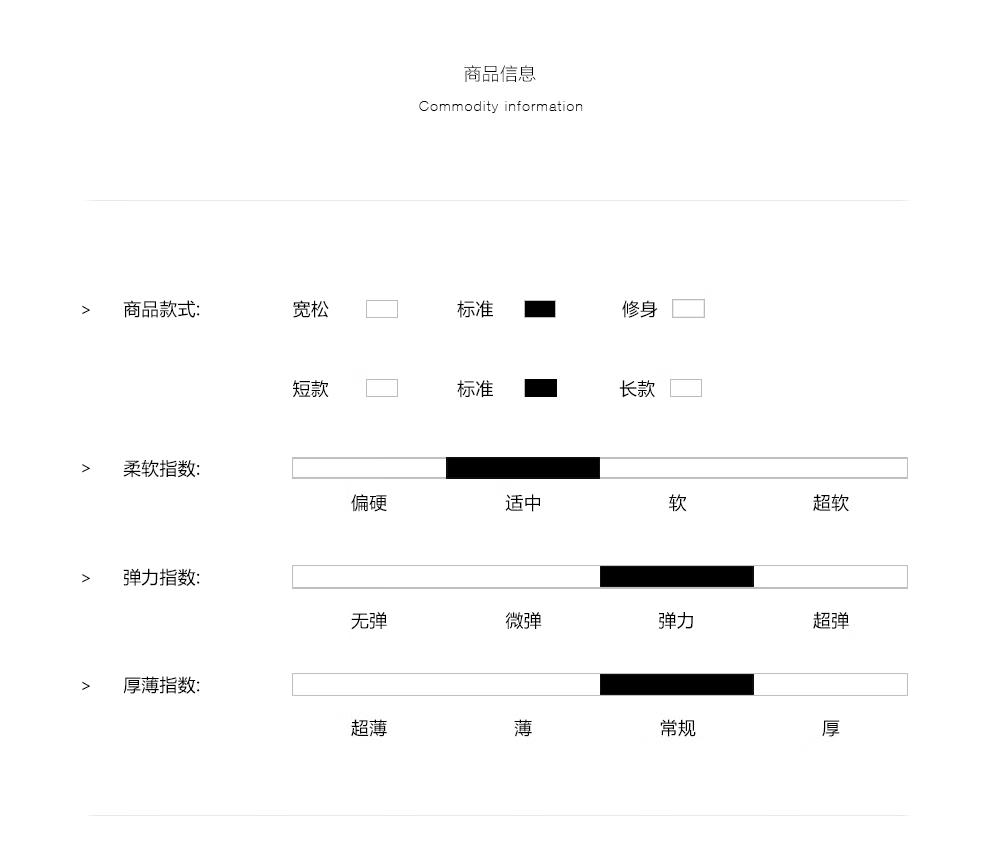 商品信息
Commodity information

> 商品款式: 宽松 标准 修身

短款 标准 长款

> 柔软指数:

偏硬 适中 软 超软

> 弹力指数:

无弹 微弹 弹力 超弹

> 厚薄指数:

超薄 薄 常规 厚