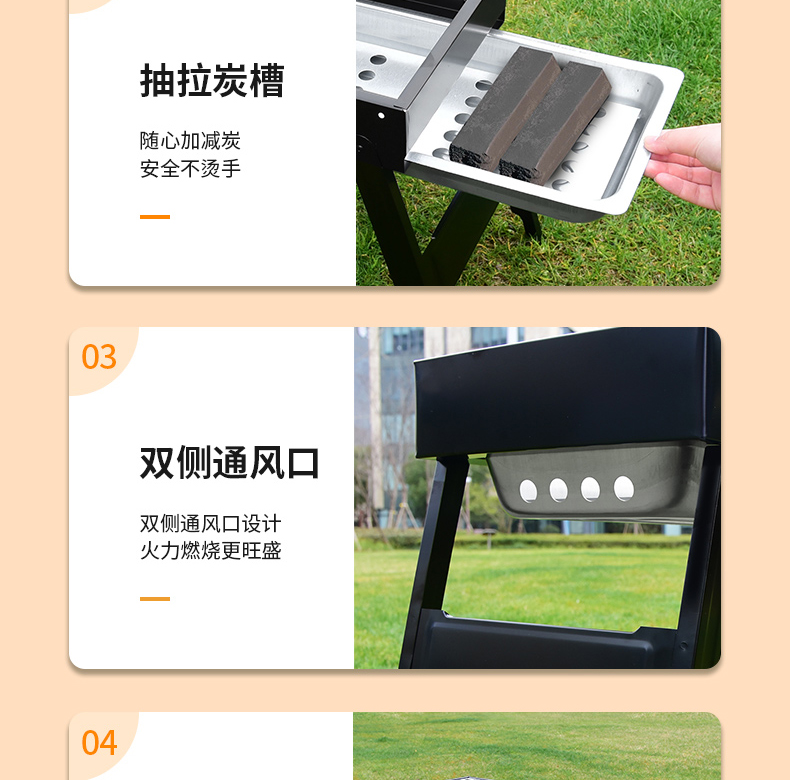 抽拉炭槽

随心加减炭
安全不烫手

03

双侧通风口

双侧通风口设计
火力燃烧更旺盛

04