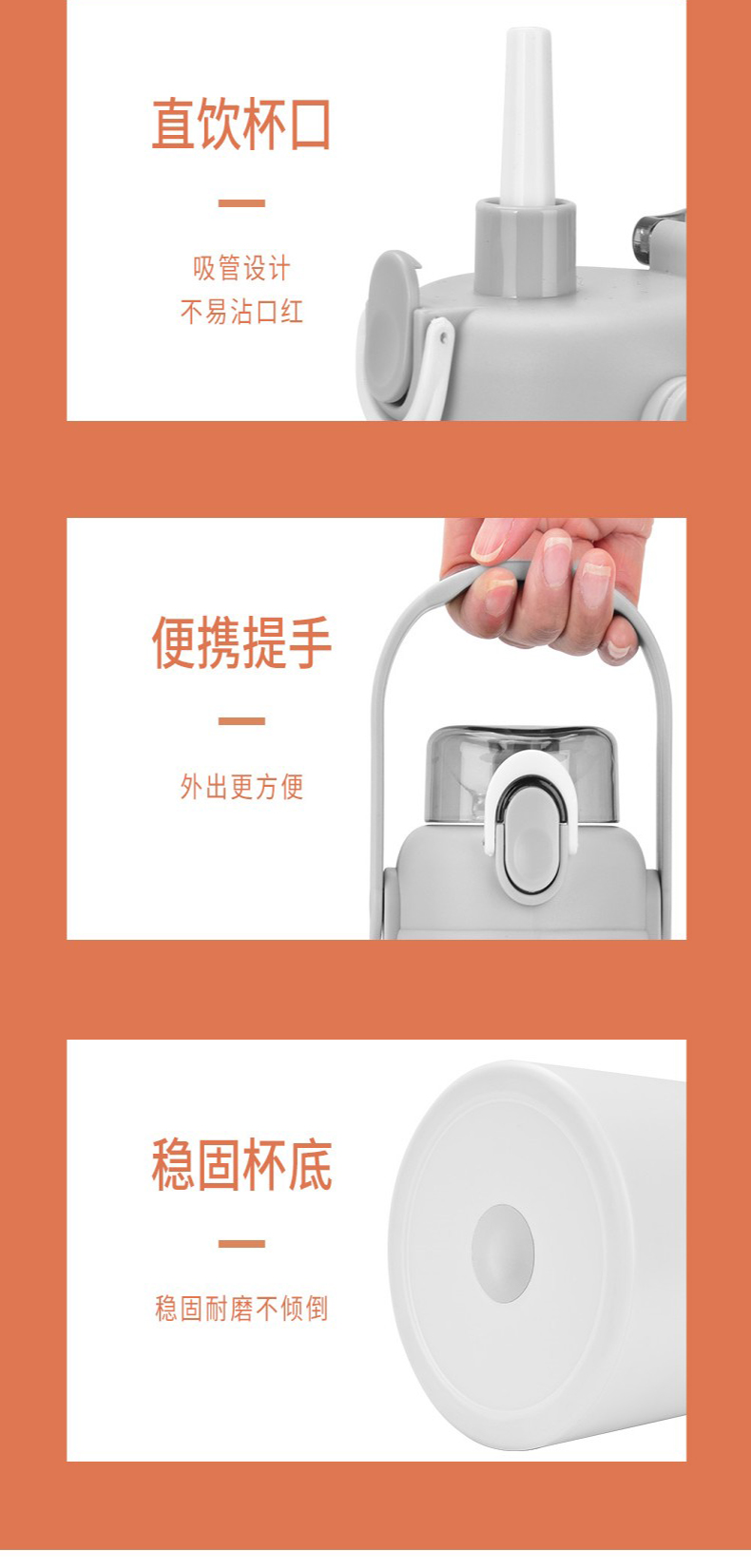 直饮杯口

吸管设计
不易沾口红

便携提手

外出更方便

稳固杯底

稳固耐磨不倾倒