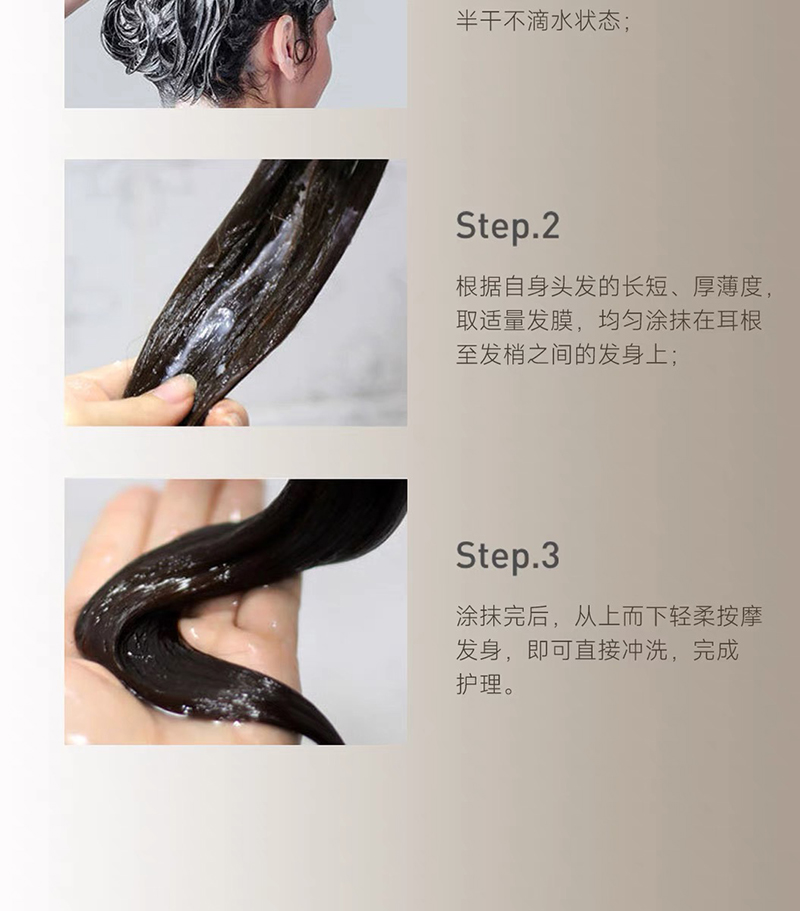 半干不滴水状态；

Step.2

根据自身头发的长短、厚薄度，取适量发膜，均匀涂抹在耳根至发梢之间的发身上；

Step.3

涂抹完后，从上而下轻柔按摩发身，即可直接冲洗，完成护理。