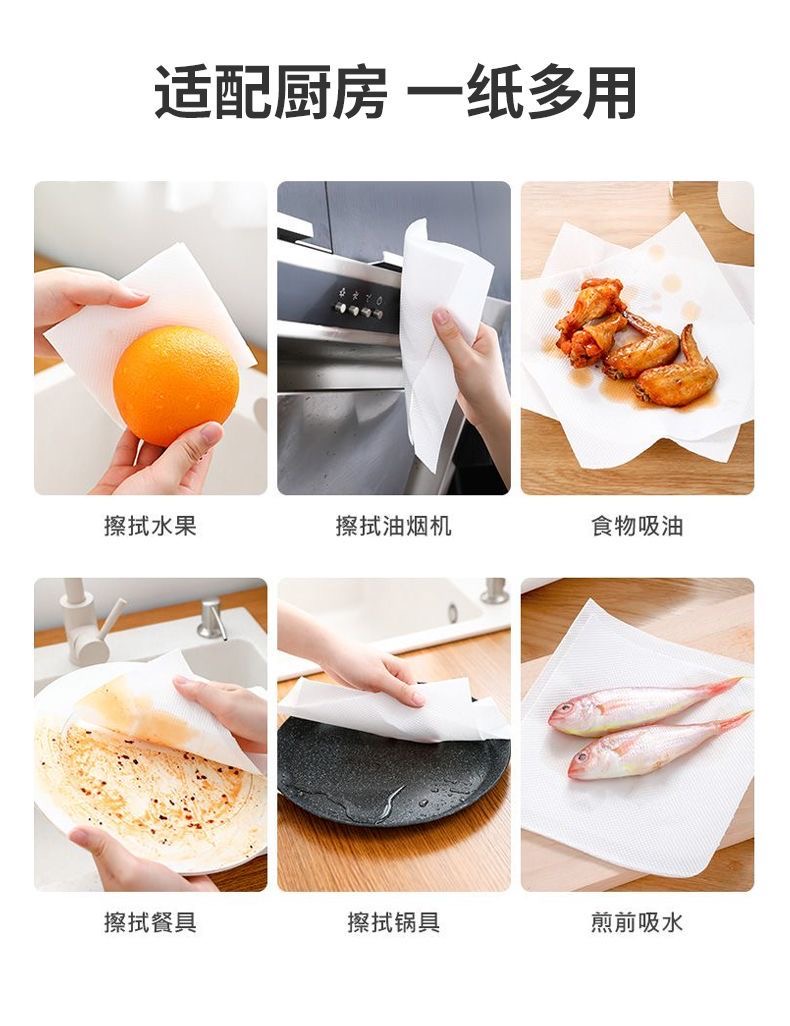 适配厨房 一纸多用

擦拭水果

擦拭油烟机

食物吸油

擦拭餐具

擦拭锅具

煎前吸水