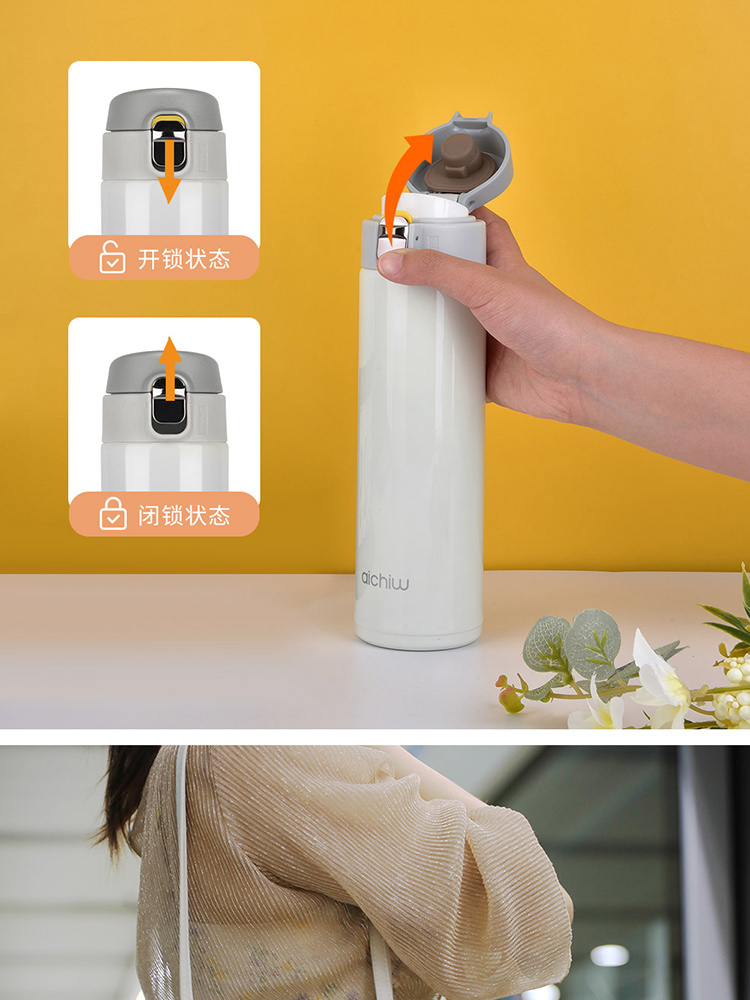 开锁状态

闭锁状态

aichiw